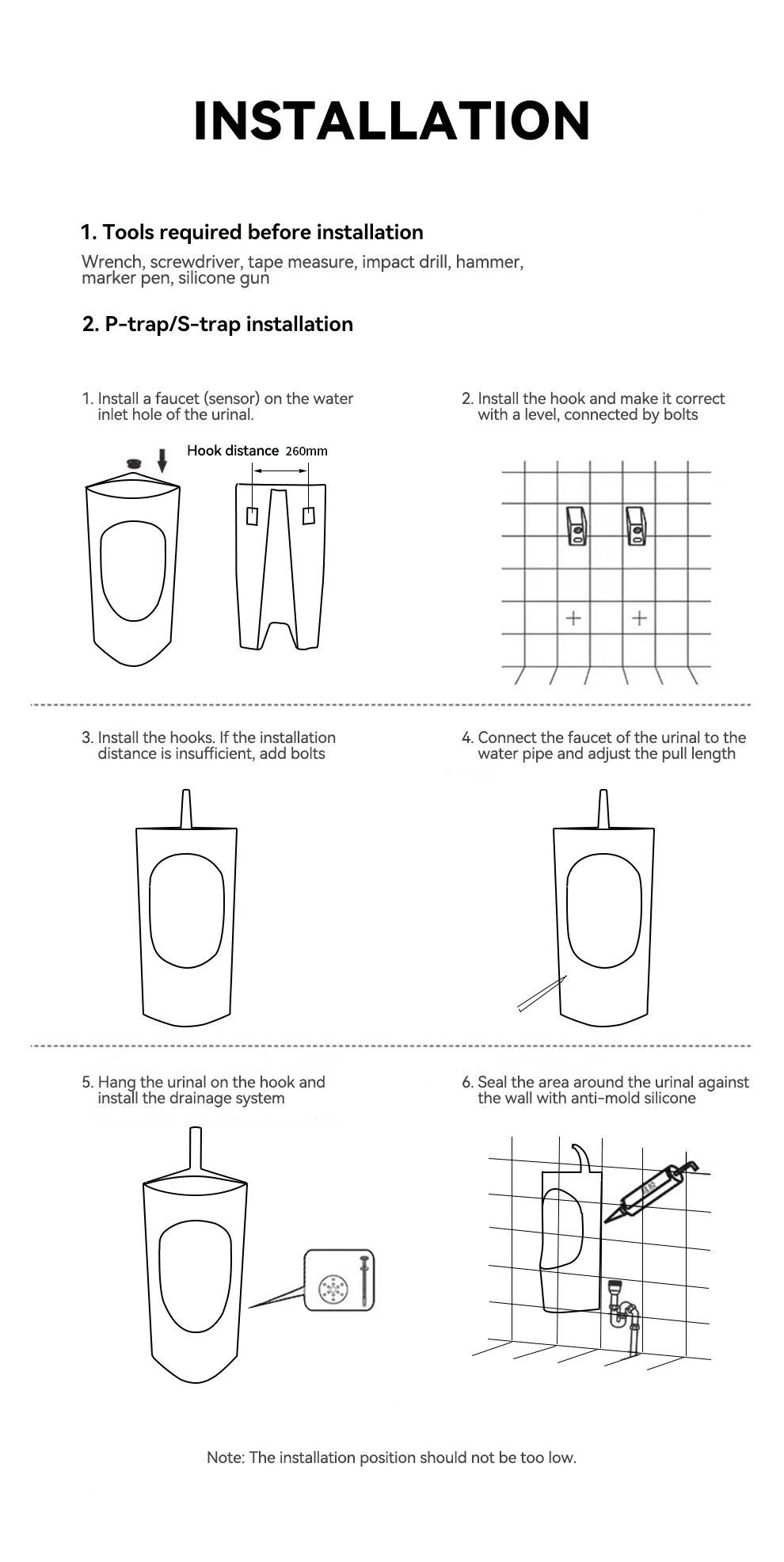 INSTALLATION

1. Tools required before installation

Wrench, screwdriver, tape measure, impact drill, hammer, marker pen, silicone gun

2. P-trap/S-trap installation

1. Install a faucet (sensor) on the water inlet hole of the urinal.

Hook distance 260mm

2. Install the hook and make it correct with a level, connected by bolts

3. Install the hooks. If the installation distance is insufficient, add bolts

4. Connect the faucet of the urinal to the water pipe and adjust the pull length

5. Hang the urinal on the hook and install the drainage system

6. Seal the area around the urinal against the wall with anti-mold silicone

Note: The installation position should not be too low.