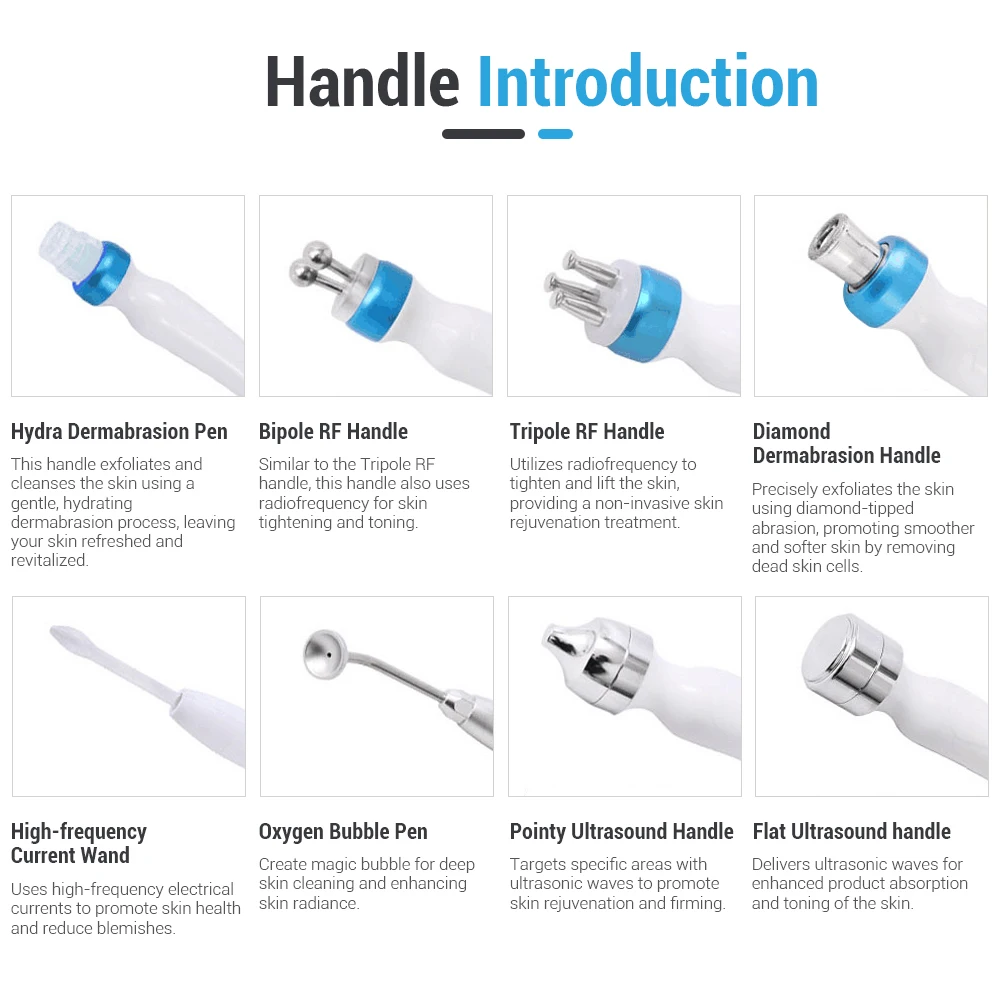 Handle Introduction

Hydra Dermabrasion Pen

This handle exfoliates and cleanses the skin using a gentle, hydrating dermabrasion process, leaving your skin refreshed and revitalized.

Bipole RF Handle

Similar to the Tripole RF handle, this handle also uses radiofrequency for skin tightening and toning.

Tripole RF Handle

Utilizes radiofrequency to tighten and lift the skin, providing a non-invasive skin rejuvenation treatment.

Diamond Dermabrasion Handle

Precisely exfoliates the skin using diamond-tipped abrasion, promoting smoother and softer skin by removing dead skin cells.

High-frequency Current Wand

Uses high-frequency electrical currents to promote skin health and reduce blemishes.

Oxygen Bubble Pen

Create magic bubble for deep skin cleaning and enhancing skin radiance.

Pointy Ultrasound Handle

Targets specific areas with ultrasonic waves to promote skin rejuvenation and firming.

Flat Ultrasound handle

Delivers ultrasonic waves for enhanced product absorption and toning of the skin.