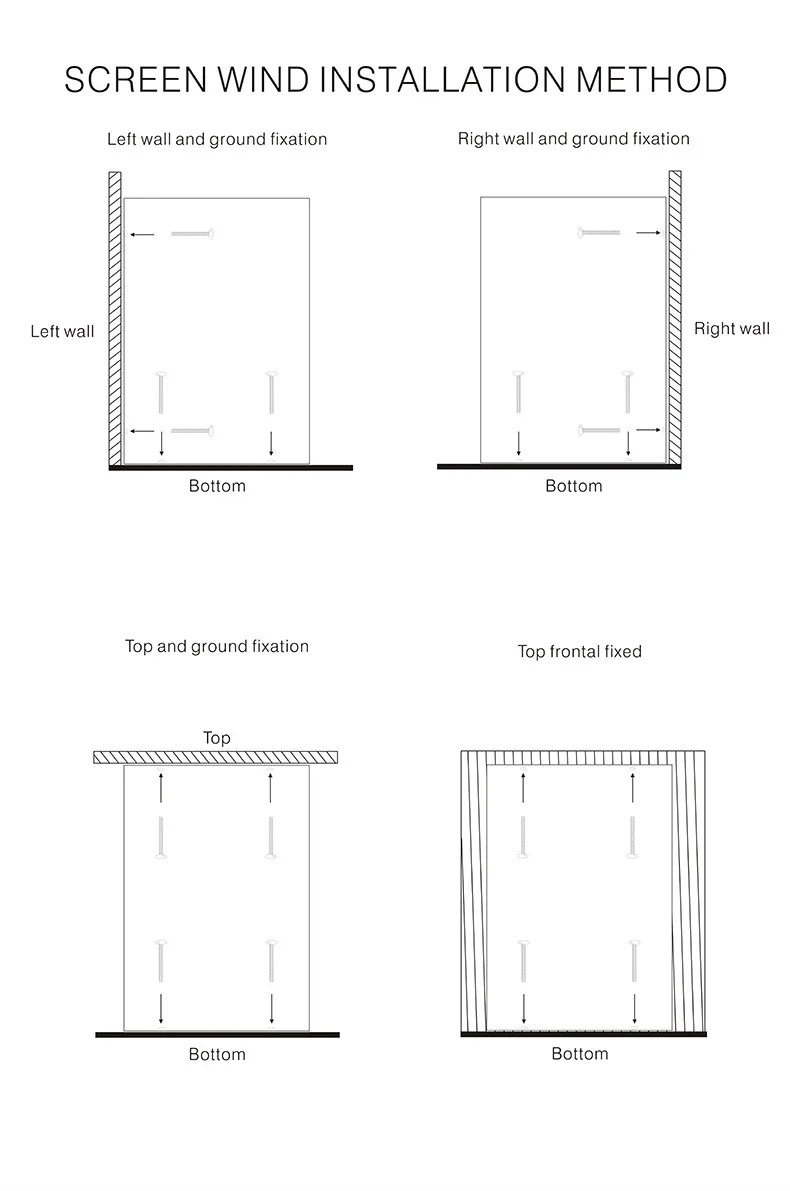 SCREEN WIND INSTALLATION METHOD

Left wall and ground fixation

Left wall

Bottom

Right wall and ground fixation

Right wall

Bottom

Top and ground fixation

Top

Bottom

Top frontal fixed

Bottom