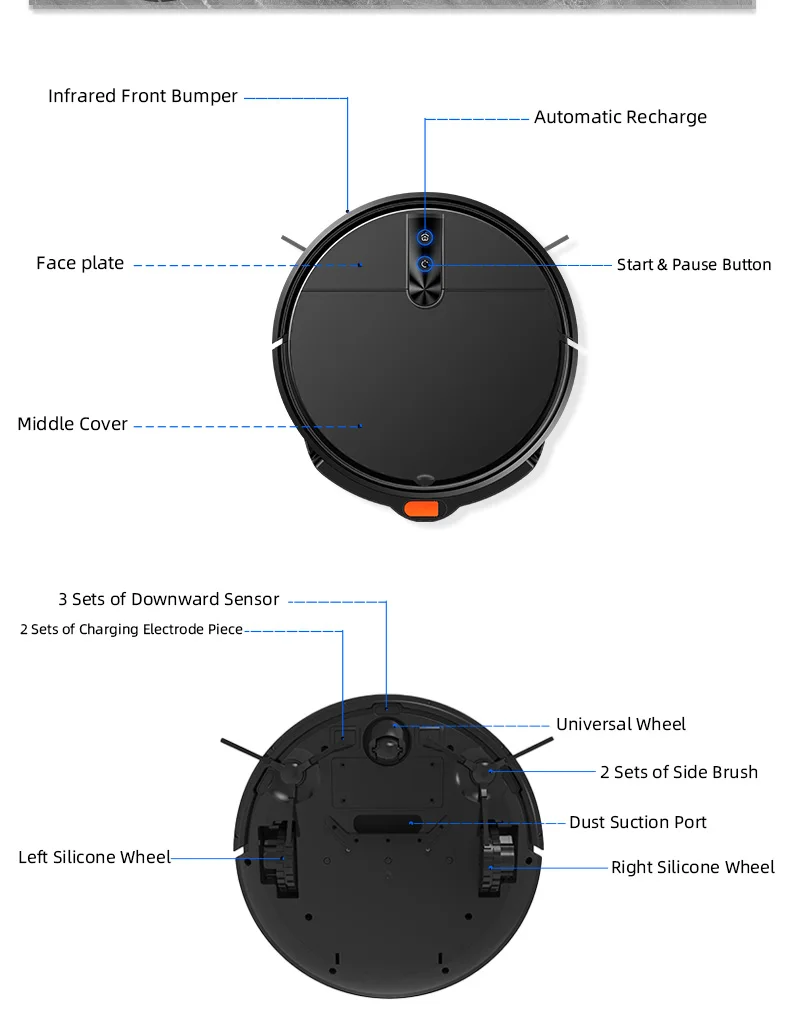 Infrared Front Bumper

Automatic Recharge

Face plate

Start & Pause Button

Middle Cover

3 Sets of Downward Sensor

2 Sets of Charging Electrode Piece

Universal Wheel

2 Sets of Side Brush

Dust Suction Port

Left Silicone Wheel

Right Silicone Wheel