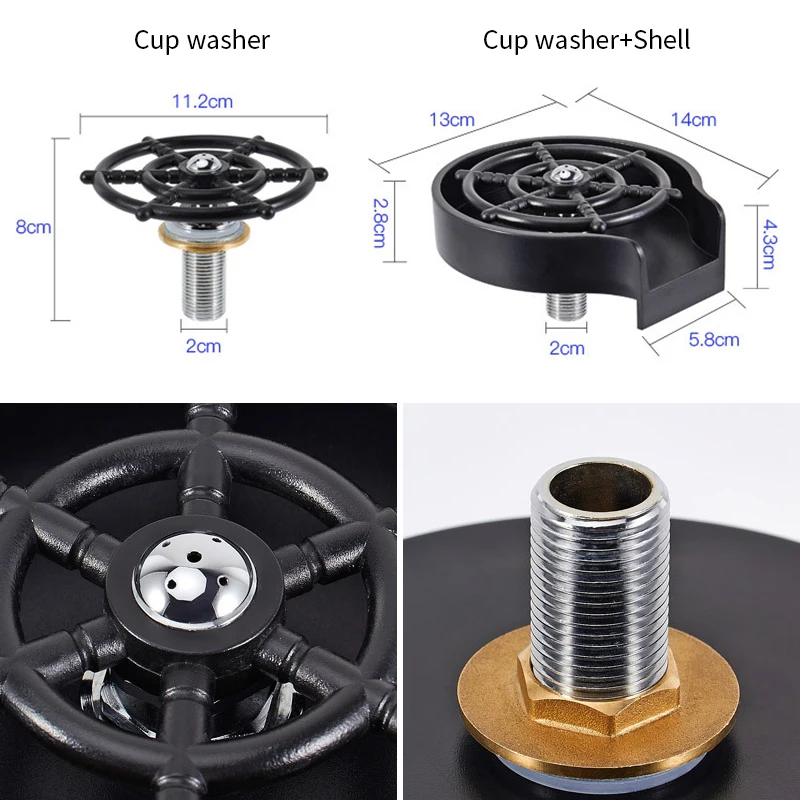 Cup washer

11.2cm

8cm

2cm

Cup washer+Shell

13cm

14cm

2.8cm

4.3cm

2cm

5.8cm