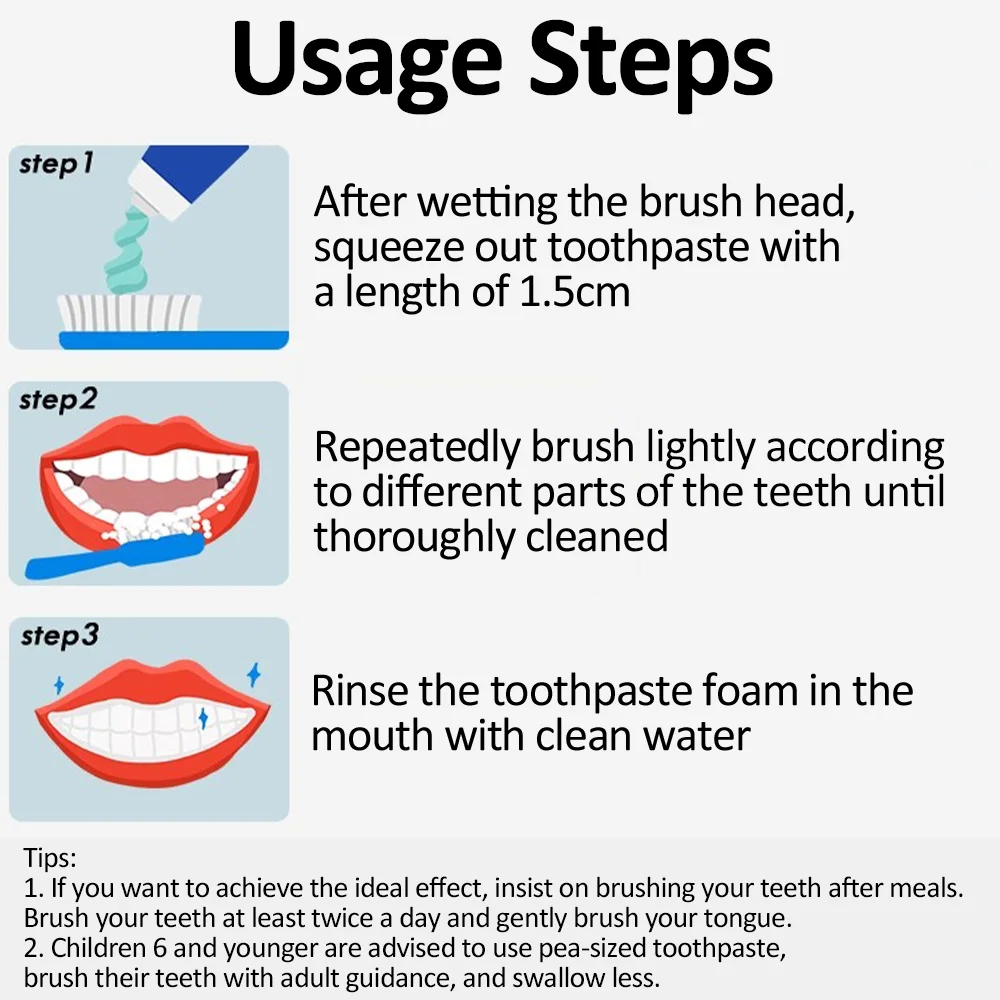 Usage Steps

step1

After wetting the brush head, squeeze out toothpaste with a length of 1.5cm

step2

Repeatedly brush lightly according to different parts of the teeth until thoroughly cleaned

step3

Rinse the toothpaste foam in the mouth with clean water

Tips:
1. If you want to achieve the ideal effect, insist on brushing your teeth after meals. Brush your teeth at least twice a day and gently brush your tongue.
2. Children 6 and younger are advised to use pea-sized toothpaste, brush their teeth with adult guidance, and swallow less.