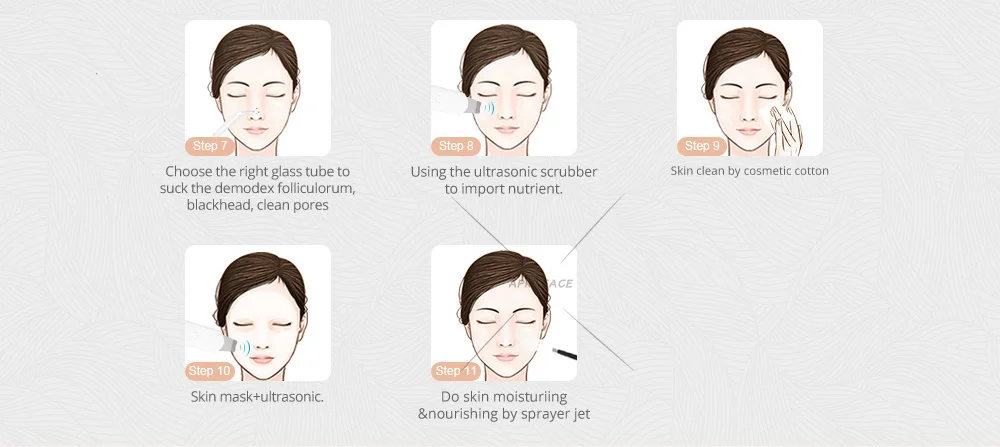 Step 7
Choose the right glass tube to suck the demodex folliculorum, blackhead, clean pores

Step 8
Using the ultrasonic scrubber to import nutrient.

Step 9
Skin clean by cosmetic cotton

Step 10
Skin mask+ultrasonic.

Step 11
Do skin moisturiing &nourishing by sprayer jet