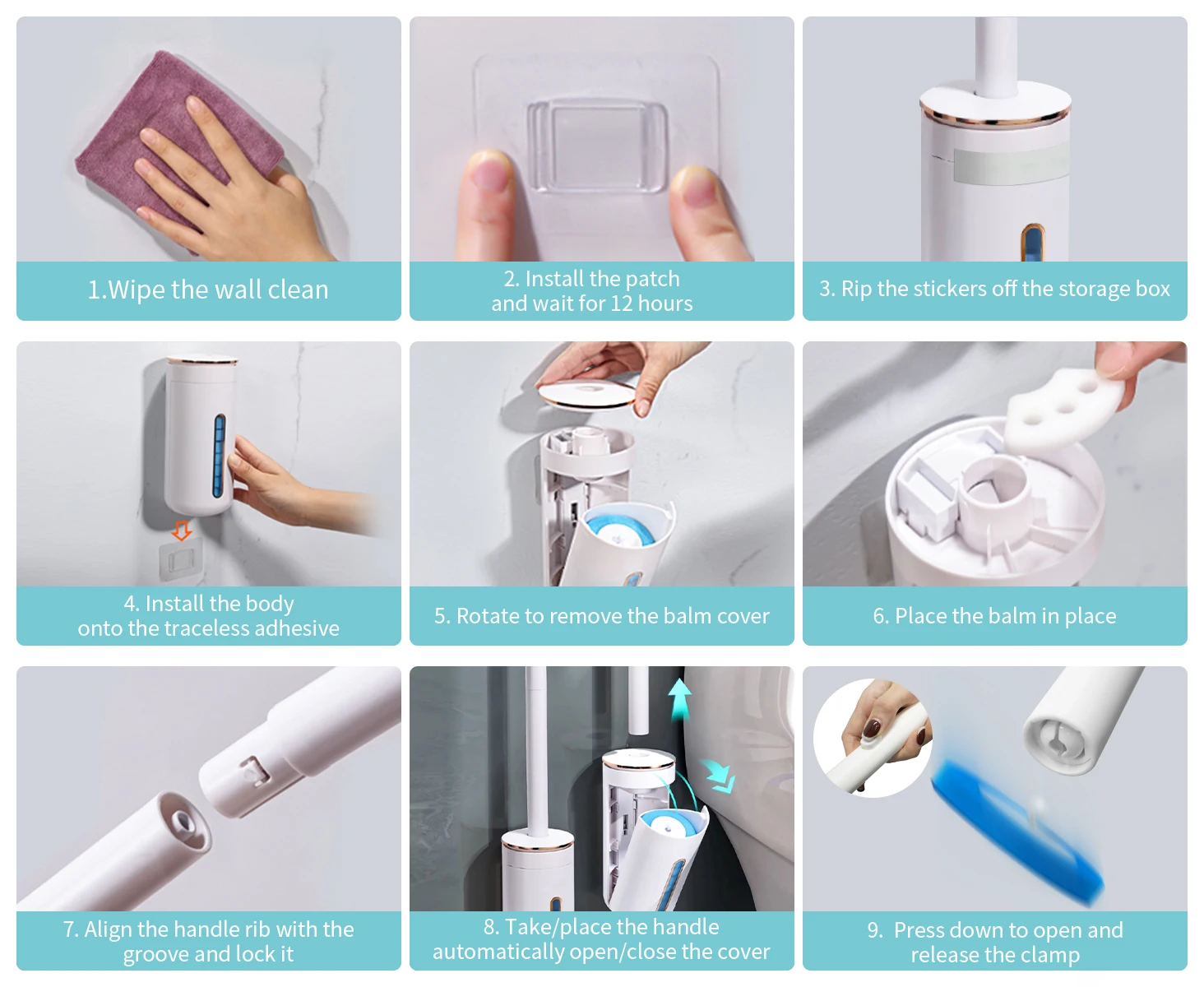 1.Wipe the wall clean

2. Install the patch and wait for 12 hours

3. Rip the stickers off the storage box

4. Install the body onto the traceless adhesive

5. Rotate to remove the balm cover

6. Place the balm in place

7. Align the handle rib with the groove and lock it

8. Take/place the handle automatically open/close the cover

9. Press down to open and release the clamp