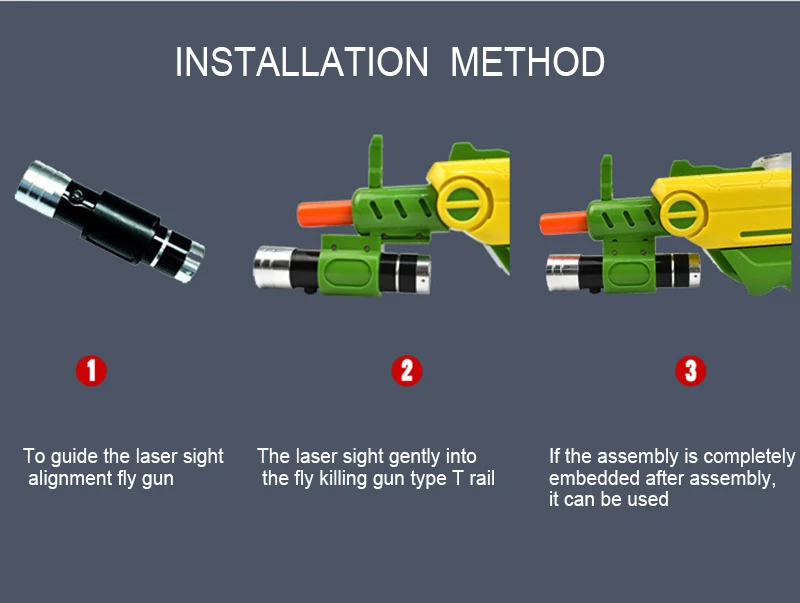 INSTALLATION METHOD

1

To guide the laser sight alignment fly gun

2

The laser sight gently into the fly killing gun type T rail

3

If the assembly is completely embedded after assembly, it can be used