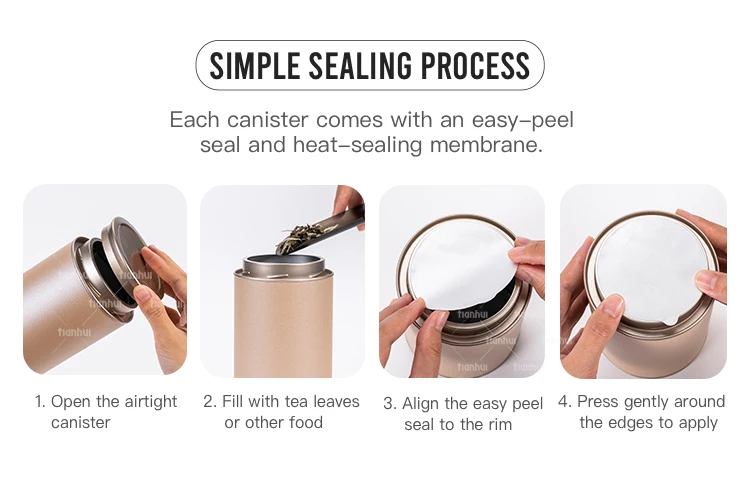 SIMPLE SEALING PROCESS

Each canister comes with an easy–peel seal and heat–sealing membrane.

tianhui
tianhui
tianhui

tianhui
tianhui
tianhui
tianhui

1. Open the airtight canister

2. Fill with tea leaves or other food

3. Align the easy peel seal to the rim

4. Press gently around the edges to apply