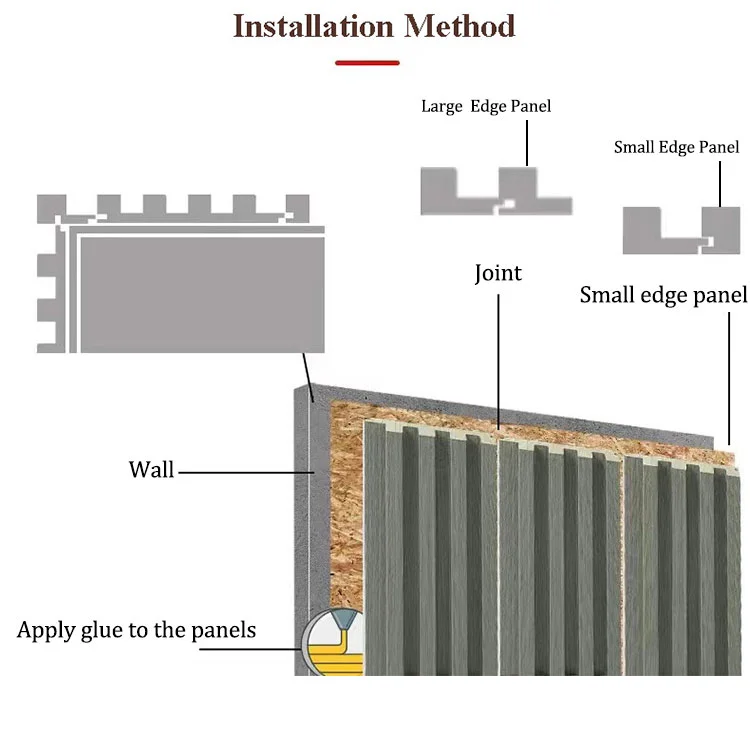 Installation Method

Large Edge Panel

Small Edge Panel

Joint

Small edge panel

Wall

Apply glue to the panels