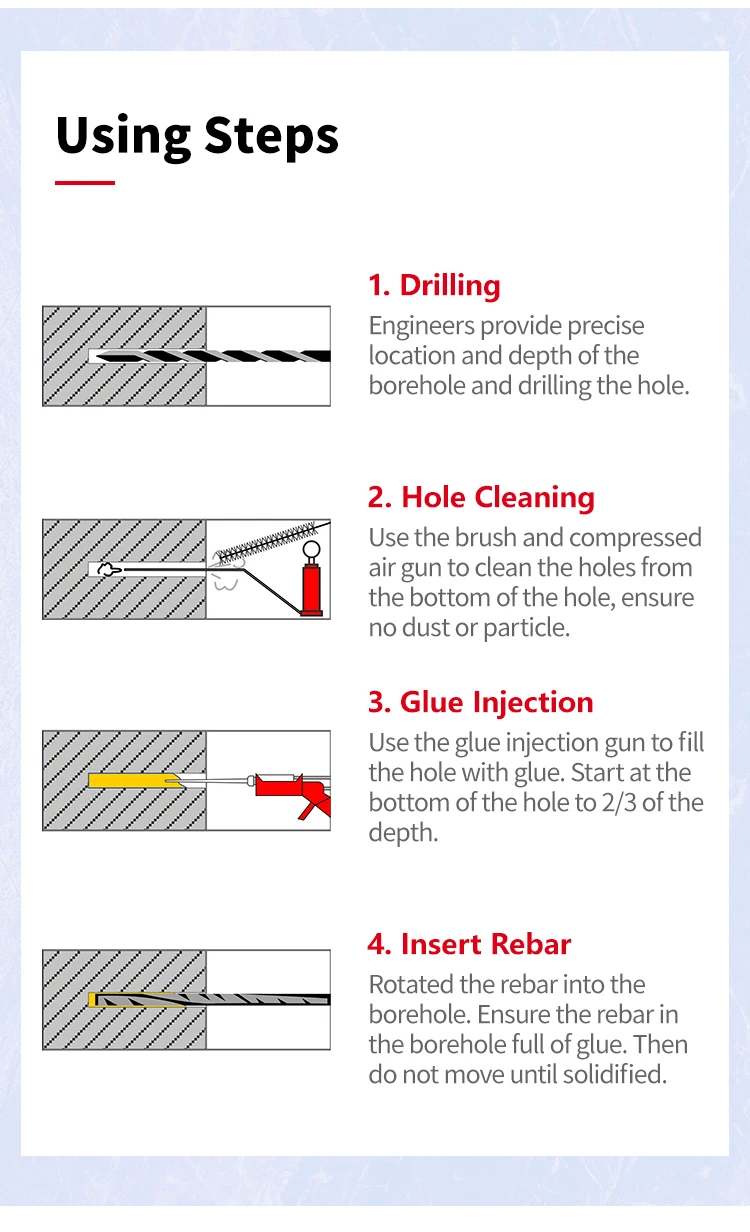 Using Steps

1. Drilling

Engineers provide precise location and depth of the borehole and drilling the hole.

2. Hole Cleaning

Use the brush and compressed air gun to clean the holes from the bottom of the hole, ensure no dust or particle.

3. Glue Injection

Use the glue injection gun to fill the hole with glue. Start at the bottom of the hole to 2/3 of the depth.

4. Insert Rebar

Rotated the rebar into the borehole. Ensure the rebar in the borehole full of glue. Then do not move until solidified.