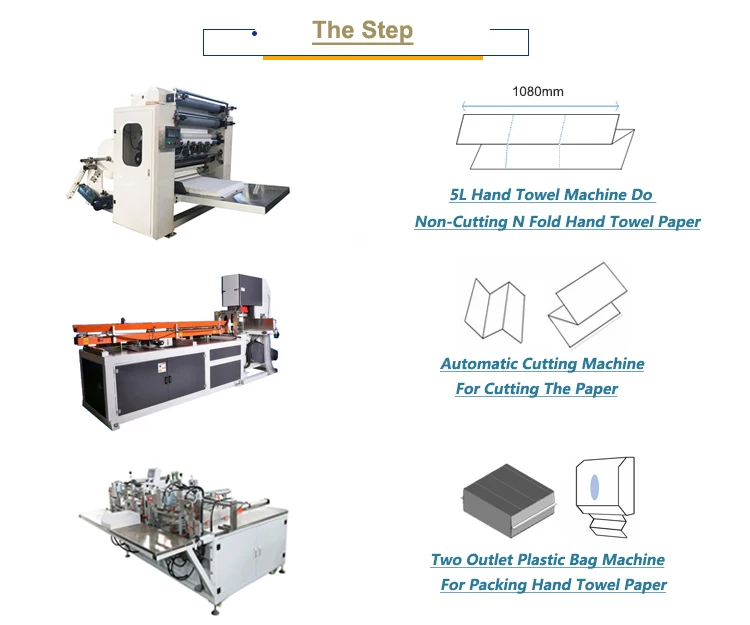 The Step

1080mm

5L Hand Towel Machine Do
Non-Cutting N Fold Hand Towel Paper

Automatic Cutting Machine
For Cutting The Paper

Two Outlet Plastic Bag Machine
For Packing Hand Towel Paper