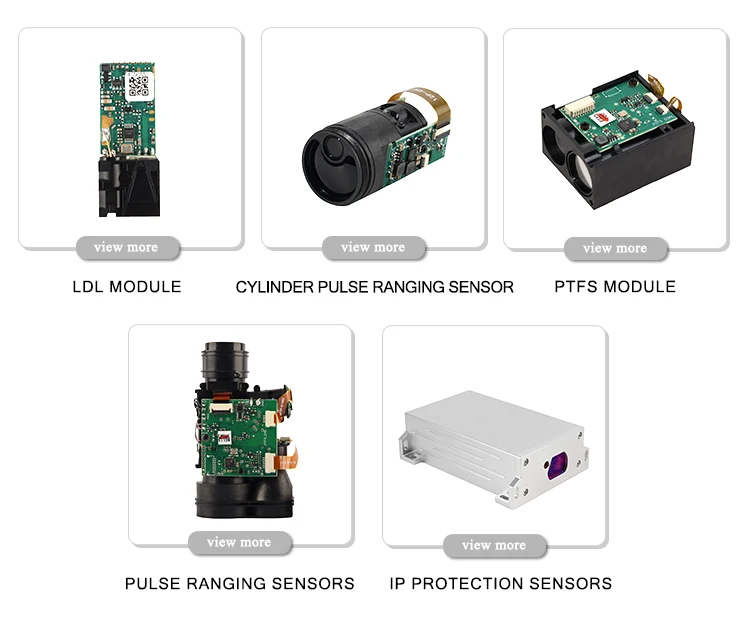 view more

LDL MODULE

view more

CYLINDER PULSE RANGING SENSOR

view more

PTFS MODULE

view more

PULSE RANGING SENSORS

view more

IP PROTECTION SENSORS