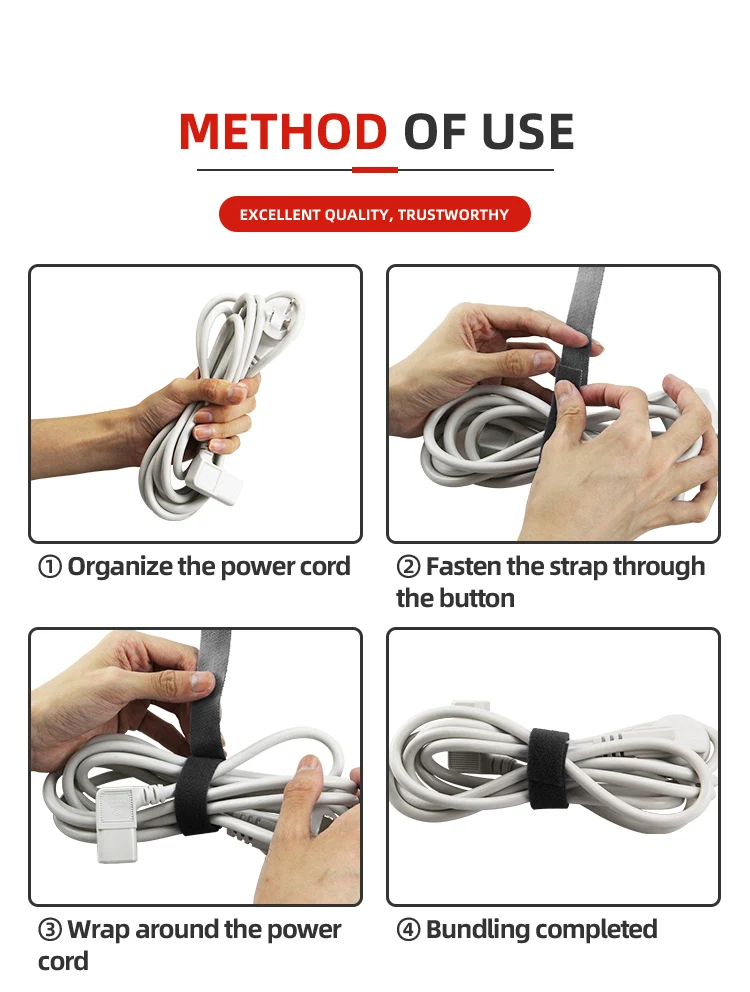 METHOD OF USE

EXCELLENT QUALITY, TRUSTWORTHY

① Organize the power cord

② Fasten the strap through the button

③ Wrap around the power cord

④ Bundling completed