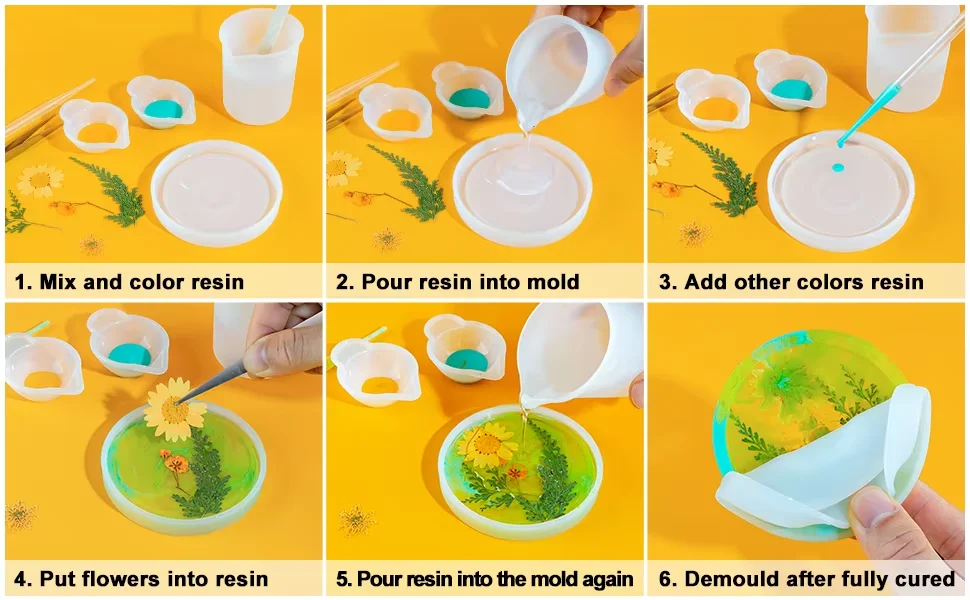 1. Mix and color resin

2. Pour resin into mold

3. Add other colors resin

4. Put flowers into resin

5. Pour resin into the mold again

6. Demould after fully cured