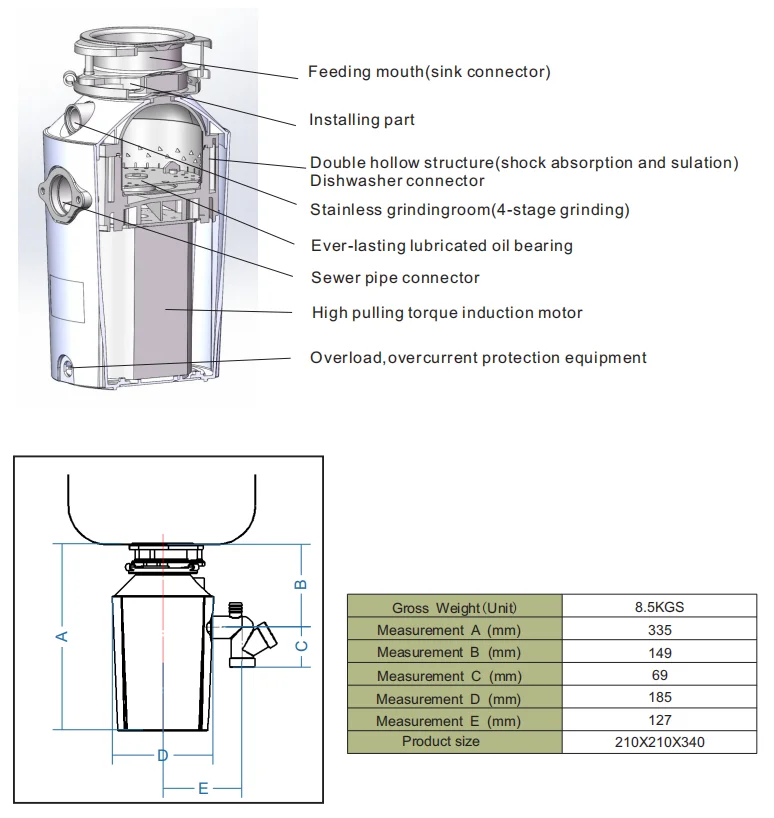 Feeding mouth(sink connector)

Installing part

Double hollow structure(shock absorption and sulation)
Dishwasher connector

Stainless grindingroom(4-stage grinding)

Ever-lasting lubricated oil bearing

Sewer pipe connector

High pulling torque induction motor

Overload,overcurrent protection equipment

A B C D E

| Gross Weight(Unit) | 8.5KGS |
|---|---|
| Measurement A (mm) | 335 |
| Measurement B (mm) | 149 |
| Measurement C (mm) | 69 |
| Measurement D (mm) | 185 |
| Measurement E (mm) | 127 |
| Product size | 210X210X340 |