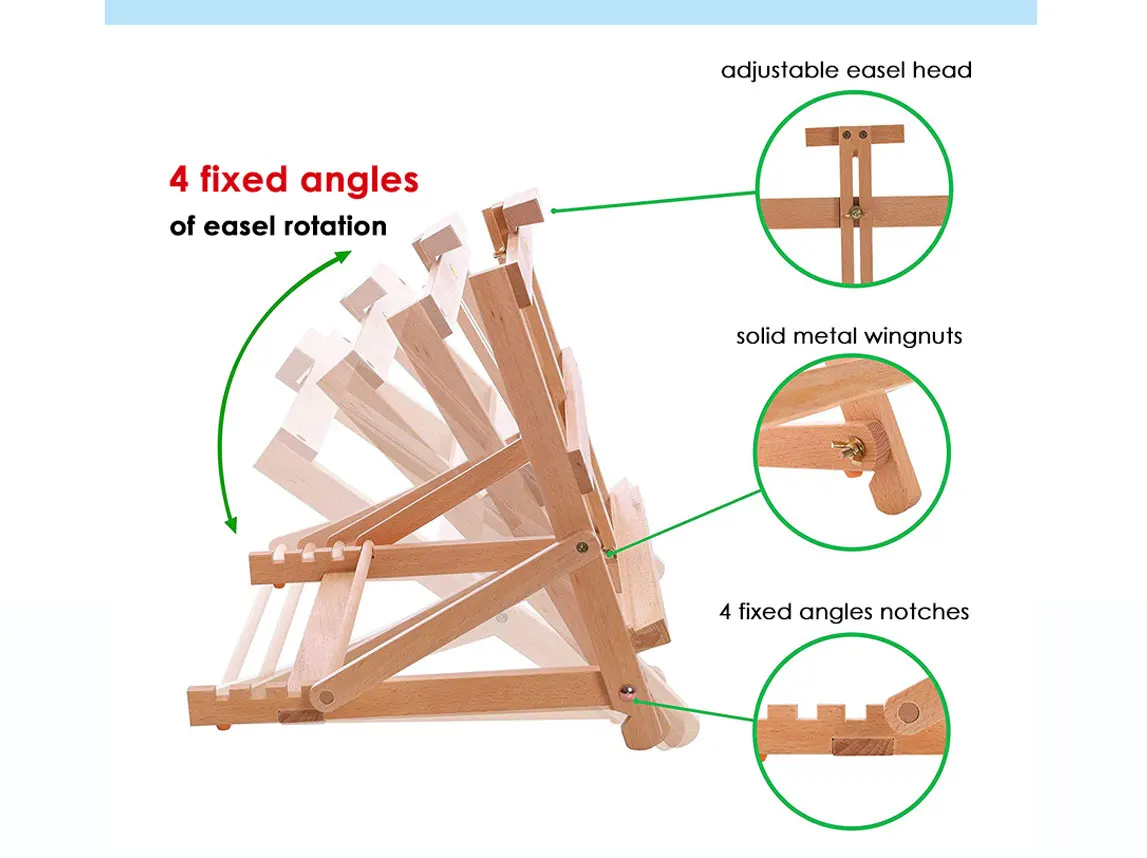 4 fixed angles
of easel rotation

adjustable easel head

solid metal wingnuts

4 fixed angles notches