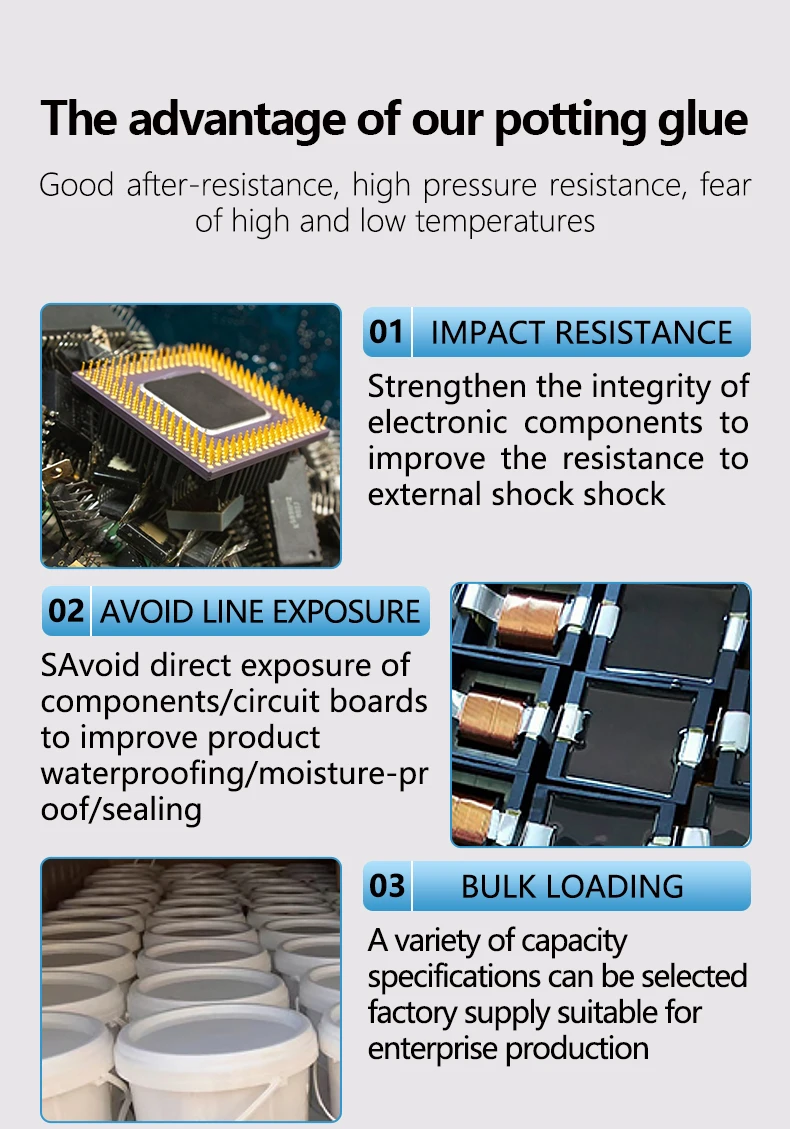 The advantage of our potting glue

Good after-resistance, high pressure resistance, fear of high and low temperatures

01 IMPACT RESISTANCE

Strengthen the integrity of electronic components to improve the resistance to external shock shock

02 AVOID LINE EXPOSURE

SAvoid direct exposure of components/circuit boards to improve product waterproofing/moisture-proof/sealing

03 BULK LOADING

A variety of capacity specifications can be selected factory supply suitable for enterprise production