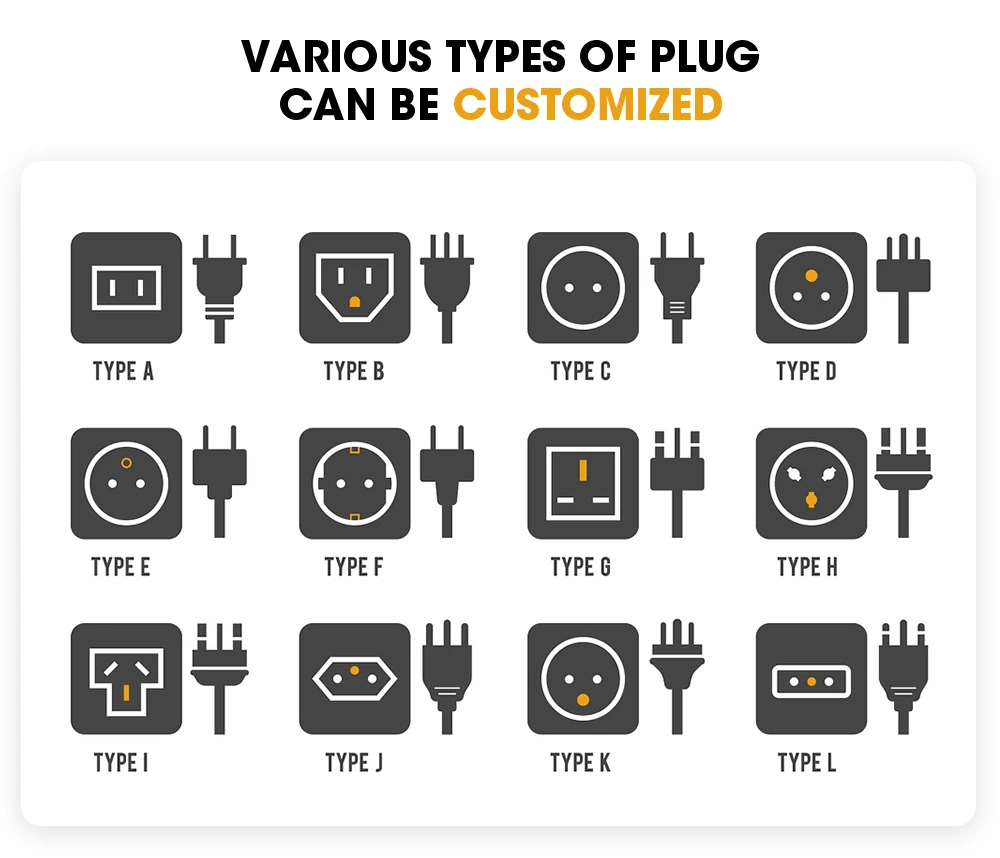 VARIOUS TYPES OF PLUG CAN BE CUSTOMIZED

TYPE A TYPE B TYPE C TYPE D

TYPE E TYPE F TYPE G TYPE H

TYPE I TYPE J TYPE K TYPE L