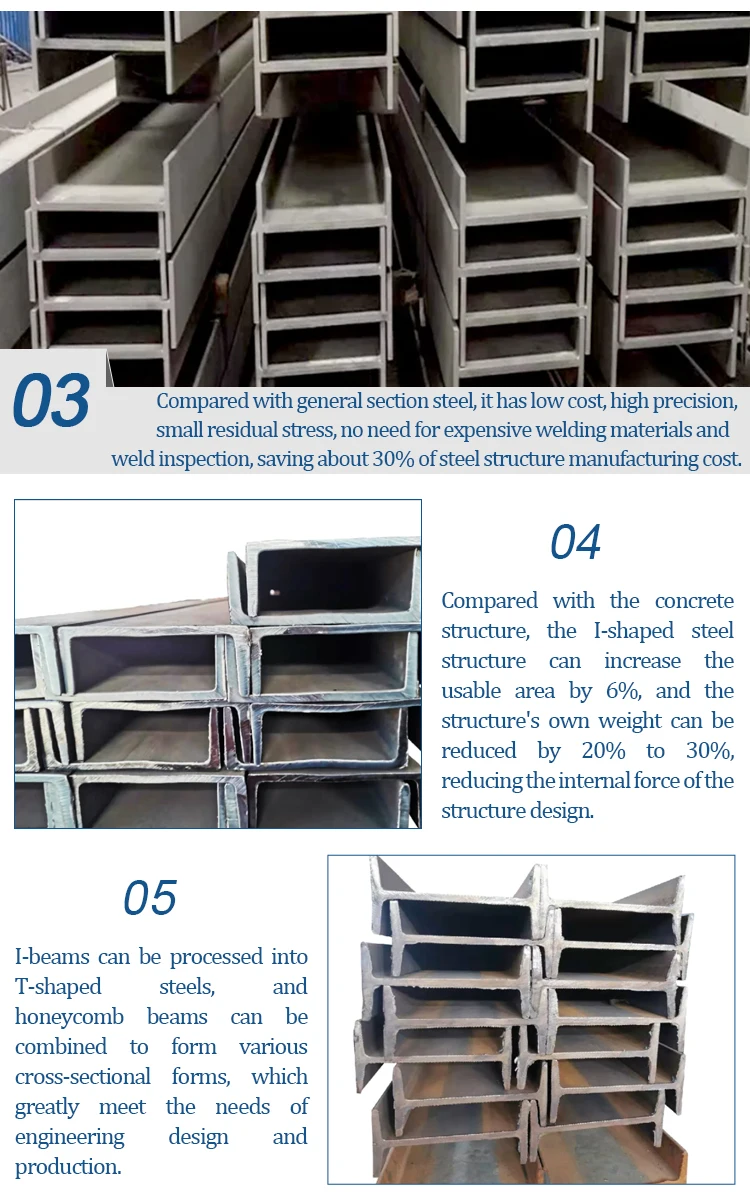 03

Compared with general section steel, it has low cost, high precision, small residual stress, no need for expensive welding materials and weld inspection, saving about 30% of steel structure manufacturing cost.

04

Compared with the concrete structure, the I-shaped steel structure can increase the usable area by 6%, and the structure's own weight can be reduced by 20% to 30%, reducing the internal force of the structure design.

05

I-beams can be processed into T-shaped steels, and honeycomb beams can be combined to form various cross-sectional forms, which greatly meet the needs of engineering design and production.