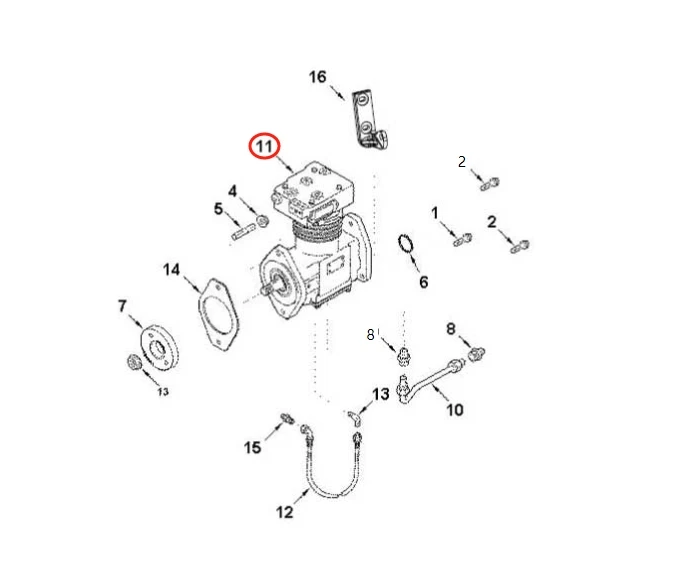 16
11
2
4
5
1
2
14
6
7
8
8
13
13
10
15
12