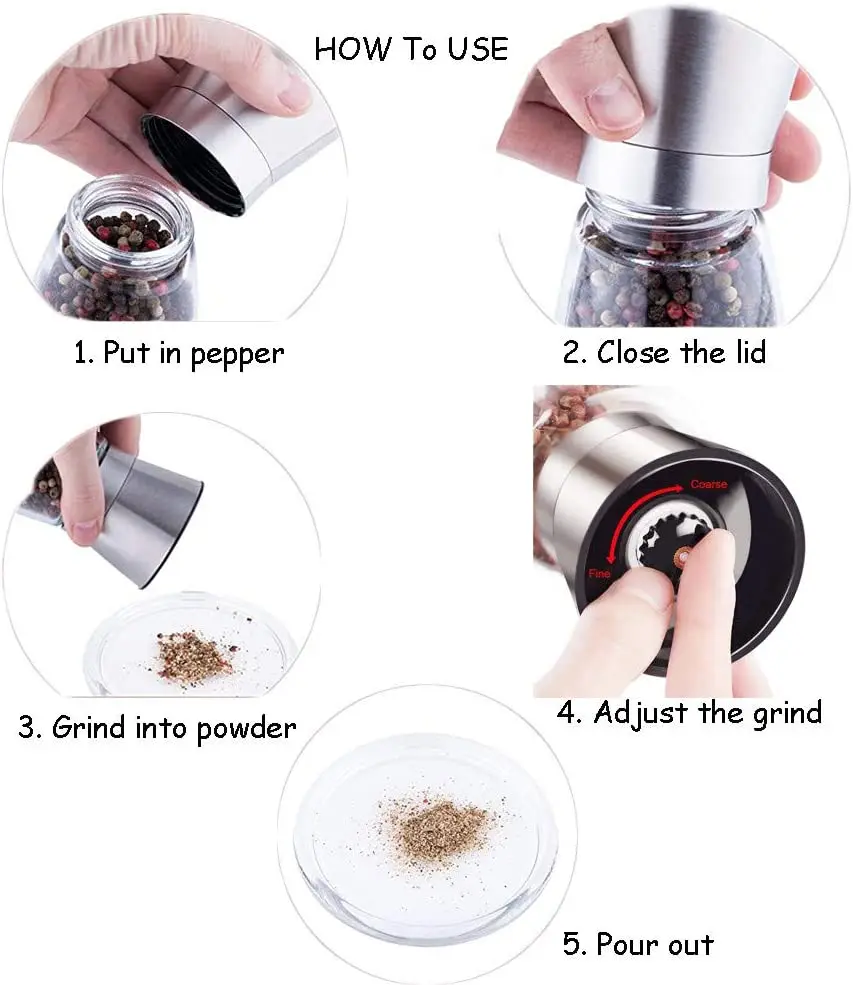 HOW To USE

1. Put in pepper

2. Close the lid

3. Grind into powder

Coarse

Fine

4. Adjust the grind

5. Pour out