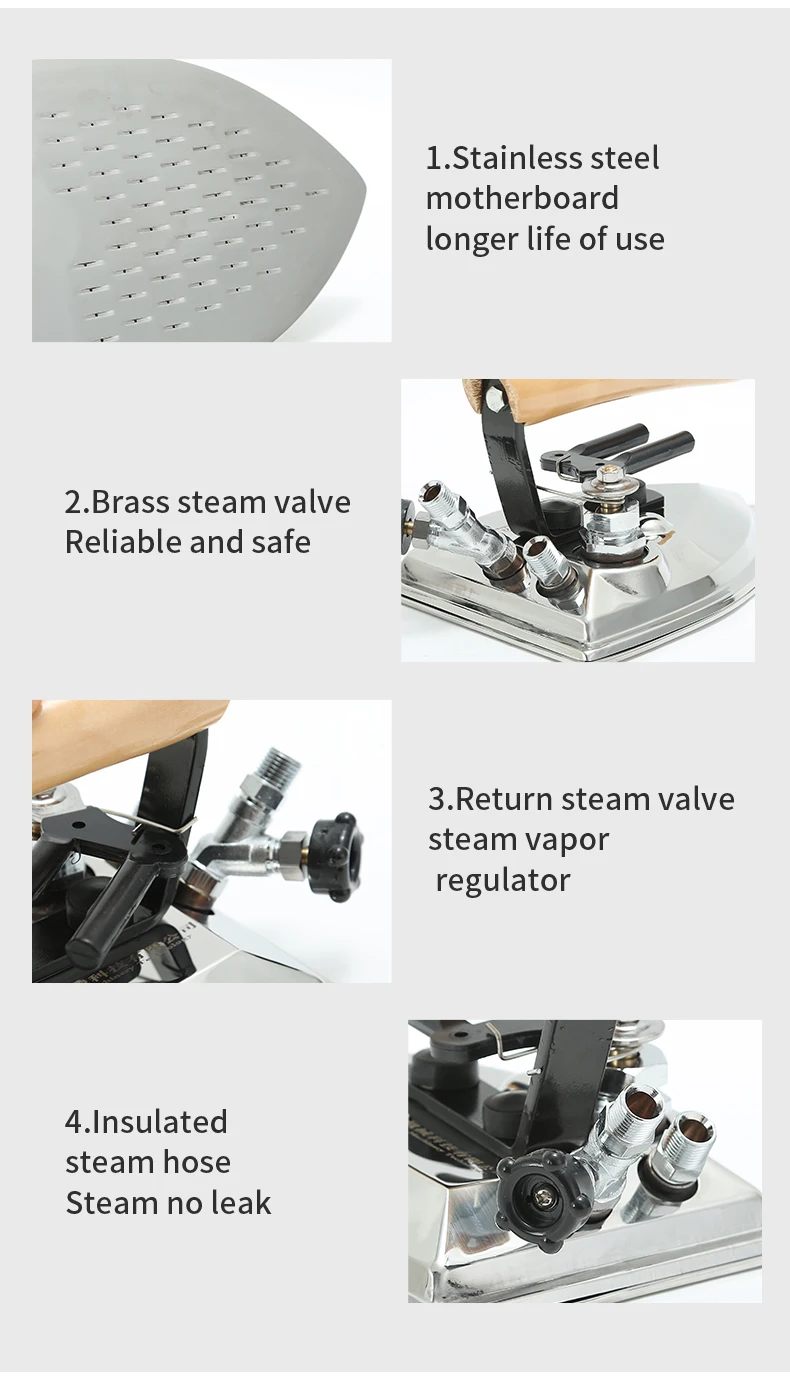 1.Stainless steel motherboard longer life of use

2.Brass steam valve Reliable and safe

3.Return steam valve steam vapor regulator

4.Insulated steam hose Steam no leak