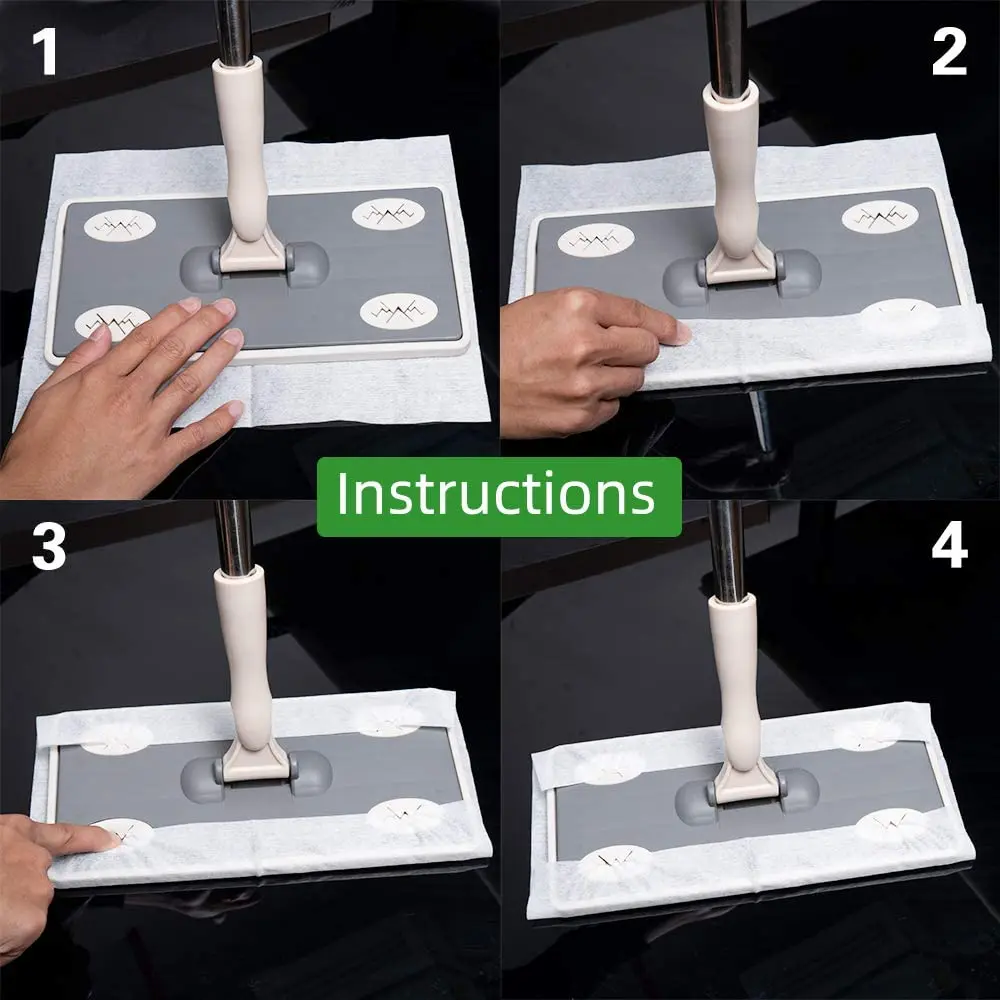 1

2

Instructions

3

4