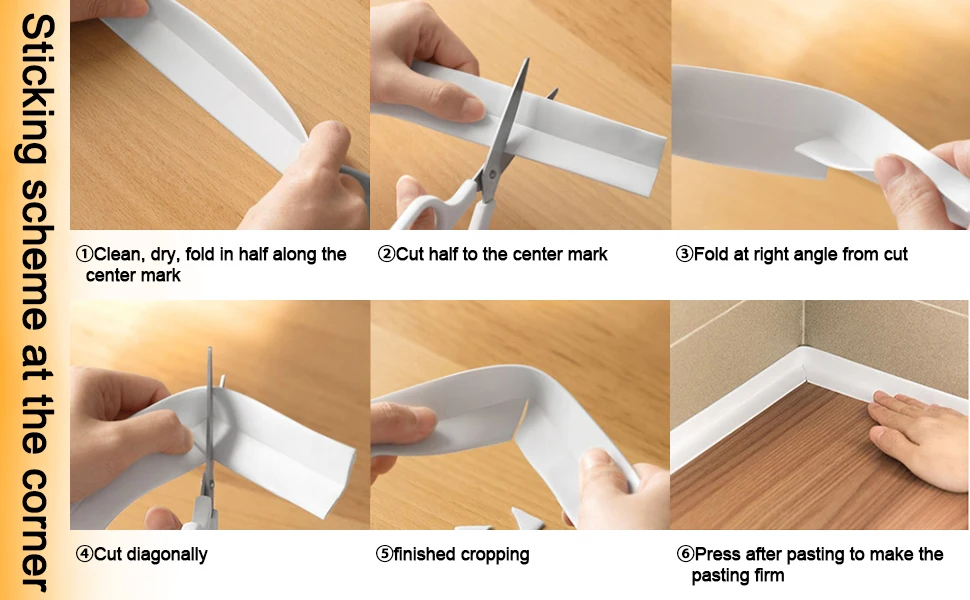 Sticking scheme at the corner

①Clean, dry, fold in half along the center mark

②Cut half to the center mark

③Fold at right angle from cut

④Cut diagonally

⑤finished cropping

⑥Press after pasting to make the pasting firm