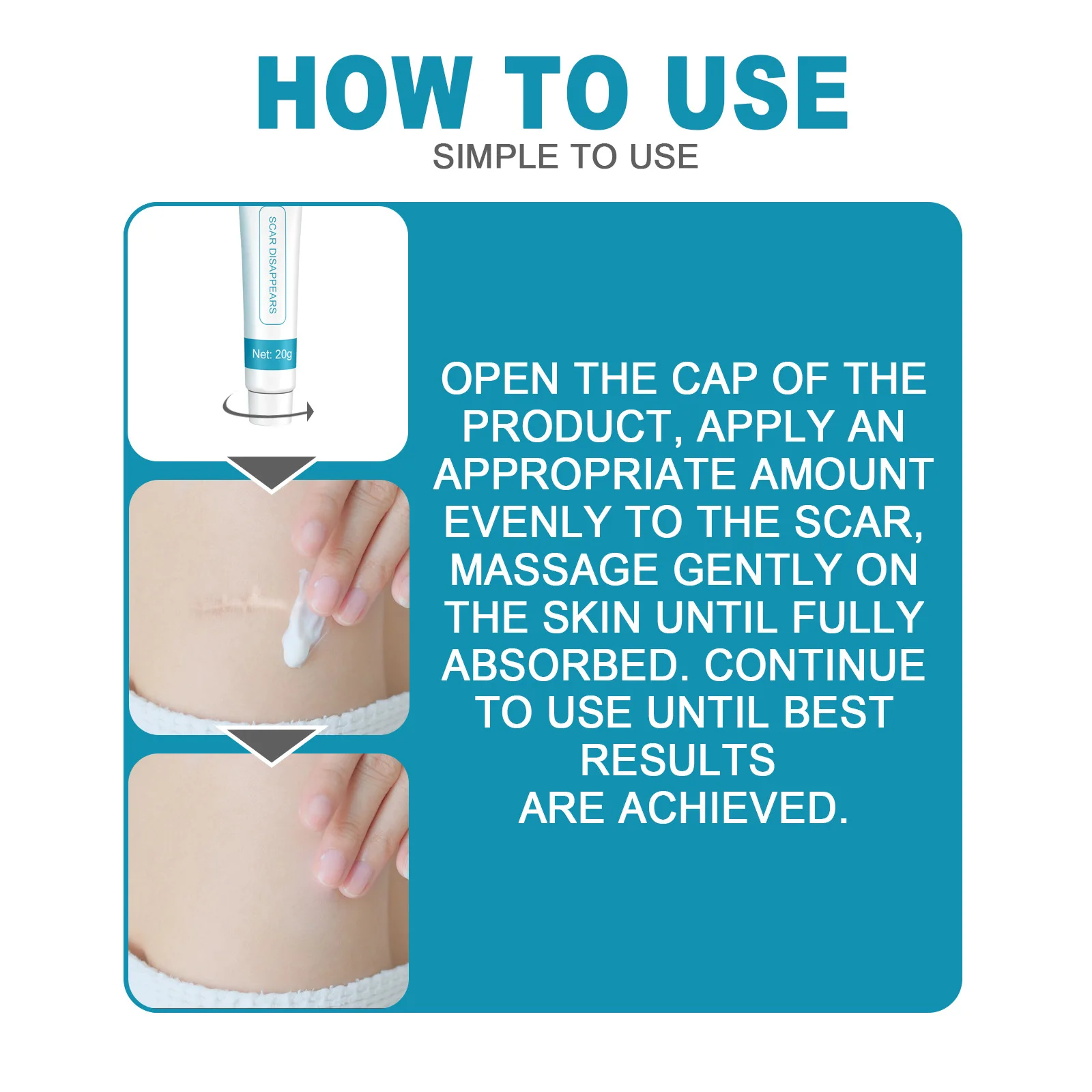 HOW TO USE
SIMPLE TO USE

SCAR DISAPPEARS
Net: 20g

OPEN THE CAP OF THE PRODUCT, APPLY AN APPROPRIATE AMOUNT EVENLY TO THE SCAR, MASSAGE GENTLY ON THE SKIN UNTIL FULLY ABSORBED. CONTINUE TO USE UNTIL BEST RESULTS ARE ACHIEVED.