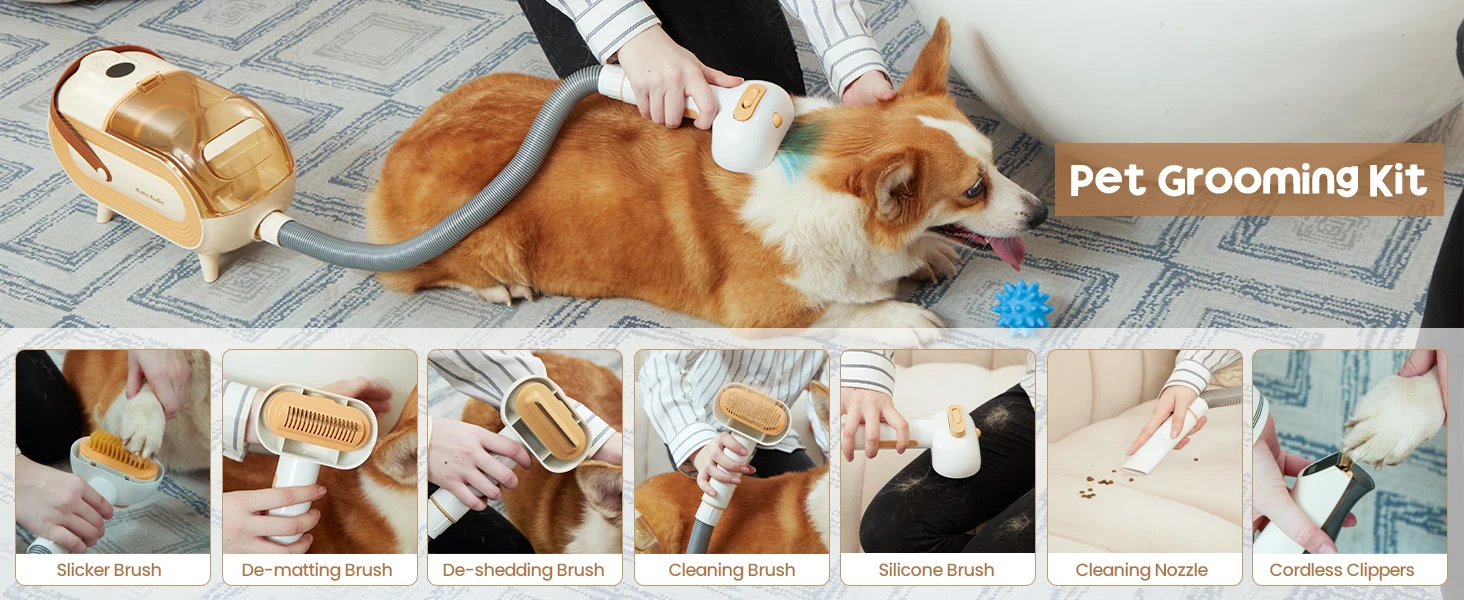 Pet Grooming Kit

Slicker Brush

De-matting Brush

De-shedding Brush

Cleaning Brush

Silicone Brush

Cleaning Nozzle

Cordless Clippers