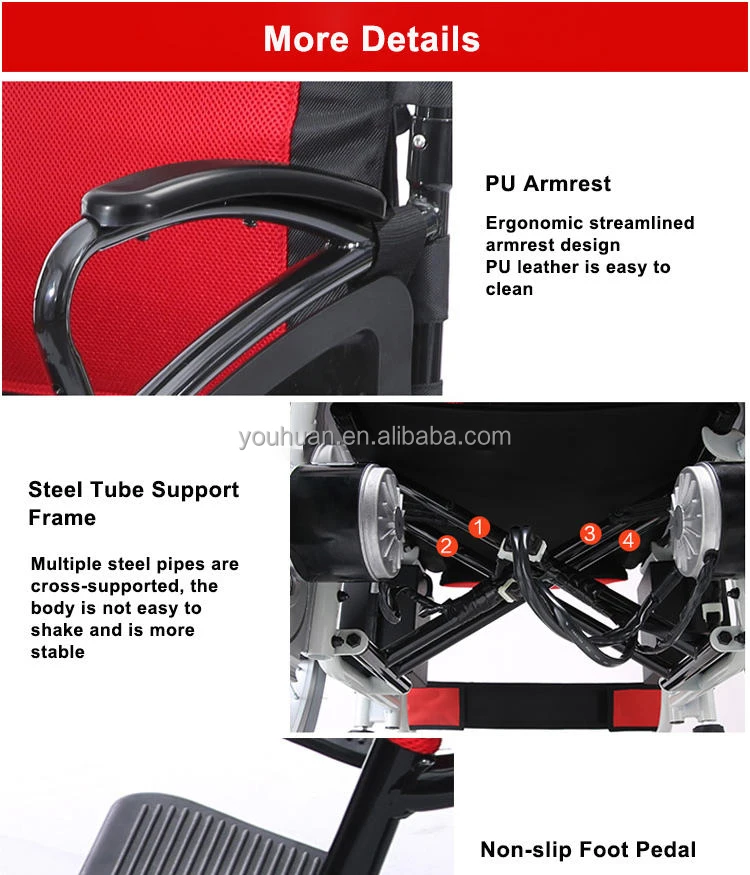 More Details

PU Armrest

Ergonomic streamlined armrest design
PU leather is easy to clean

youhuan.en.alibaba.com

Steel Tube Support Frame

Multiple steel pipes are cross-supported, the body is not easy to shake and is more stable

1
2
3
4

Non-slip Foot Pedal