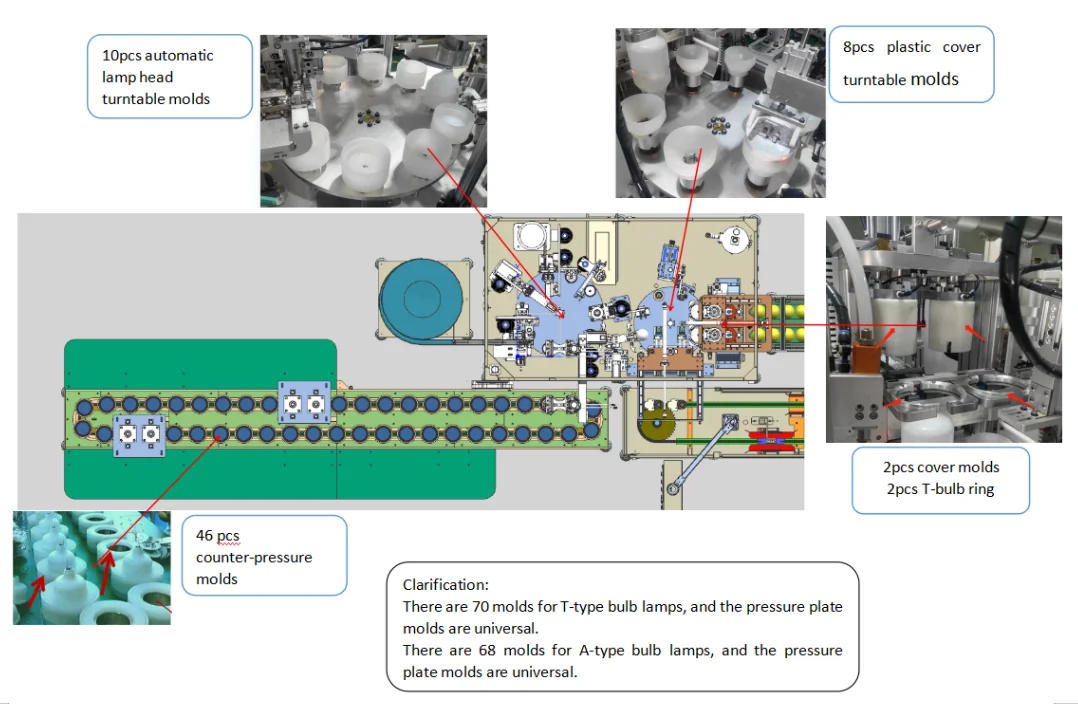 10pcs automatic lamp head turntable molds

8pcs plastic cover turntable molds

2pcs cover molds
2pcs T-bulb ring

46 pcs counter-pressure molds

Clarification:
There are 70 molds for T-type bulb lamps, and the pressure plate molds are universal.
There are 68 molds for A-type bulb lamps, and the pressure plate molds are universal.