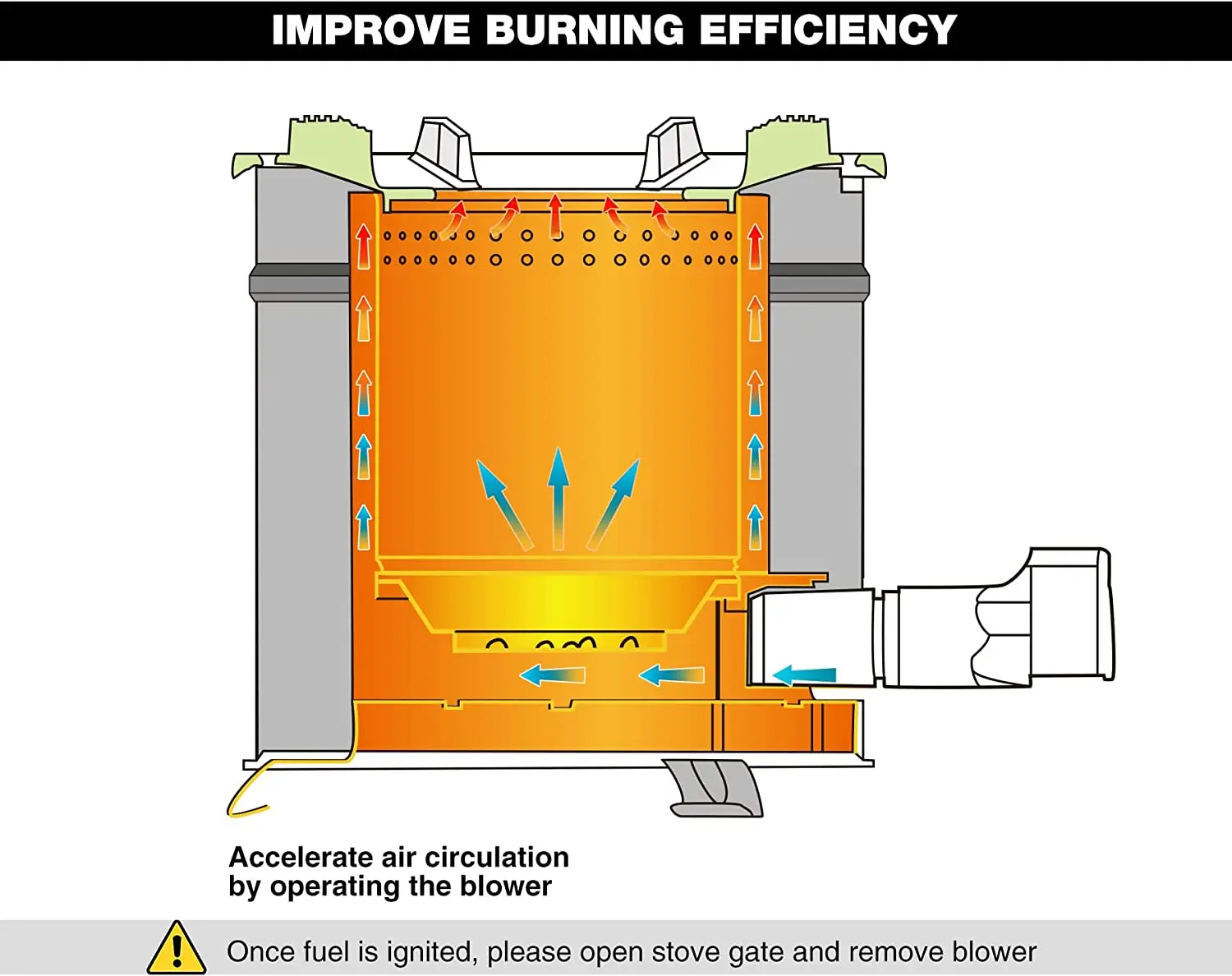 IMPROVE BURNING EFFICIENCY

Accelerate air circulation by operating the blower

Once fuel is ignited, please open stove gate and remove blower