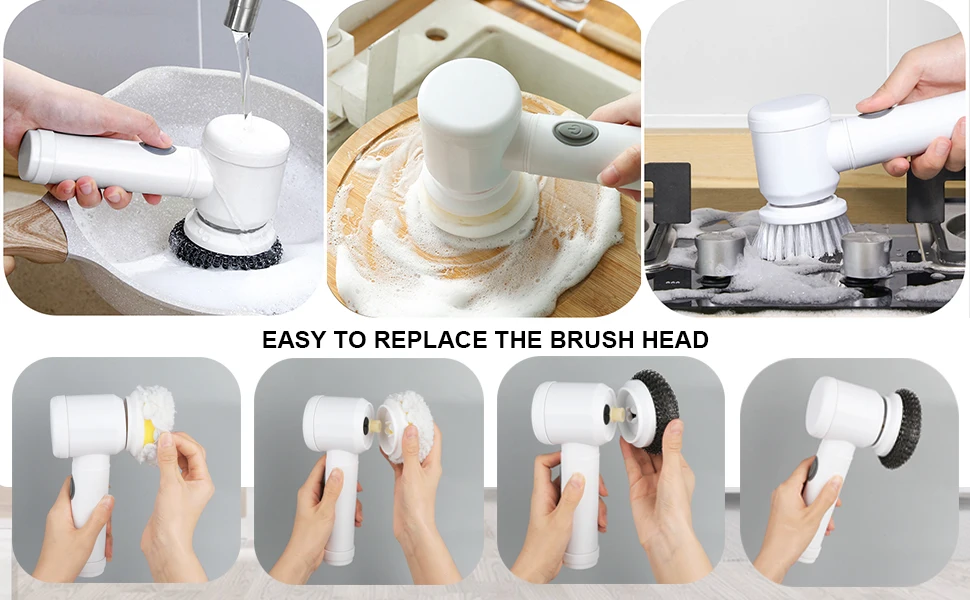 EASY TO REPLACE THE BRUSH HEAD