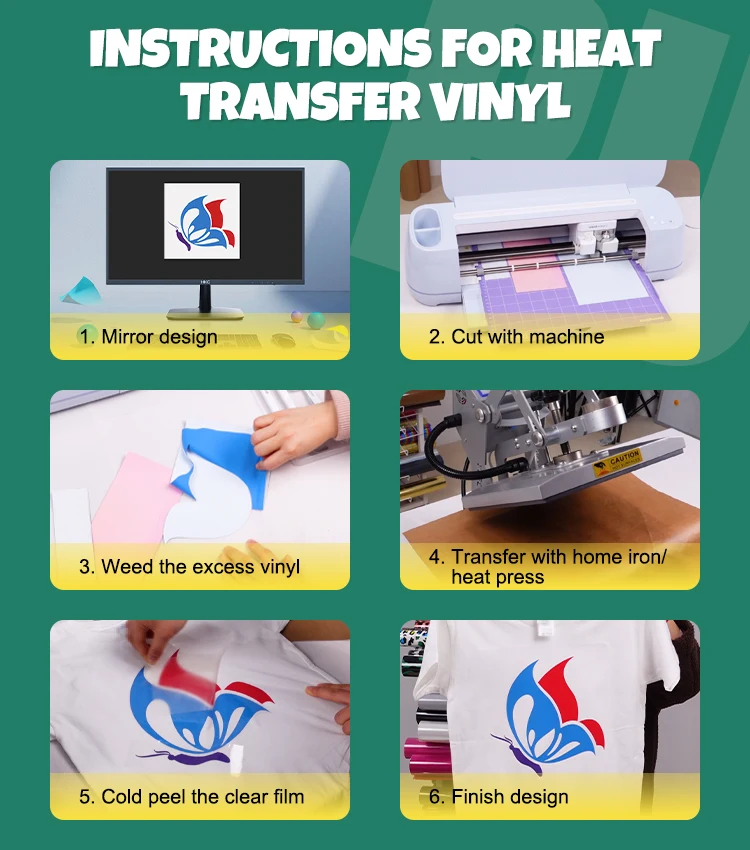 INSTRUCTIONS FOR HEAT TRANSFER VINYL

1. Mirror design

2. Cut with machine

3. Weed the excess vinyl

CAUTION

4. Transfer with home iron/ heat press

5. Cold peel the clear film

6. Finish design