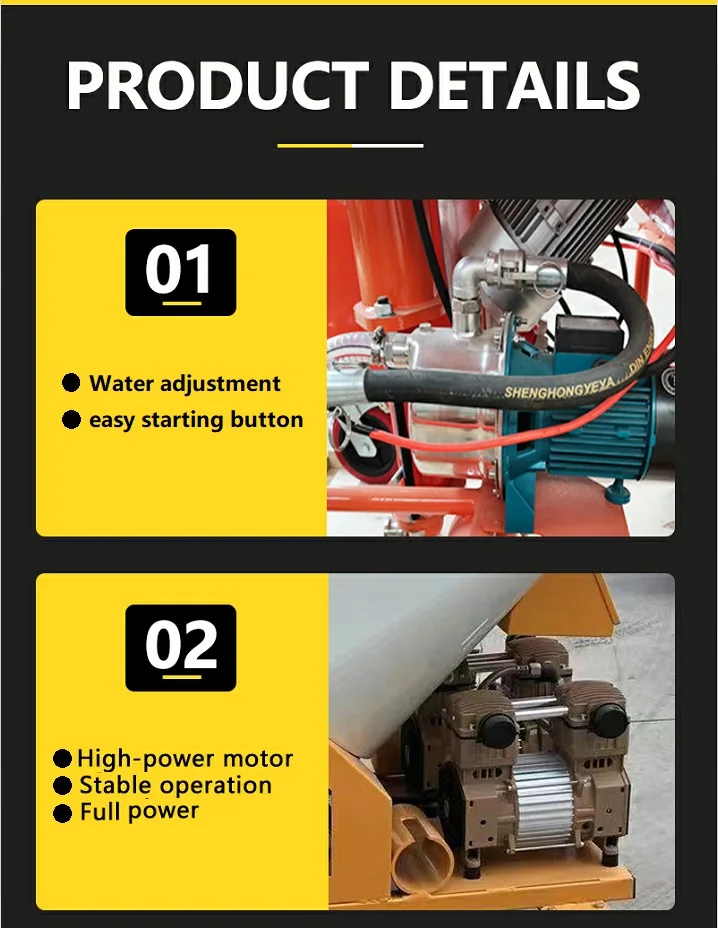 PRODUCT DETAILS

01

● Water adjustment
● easy starting button

SHENGHONGYEYA DIN EN

02

● High-power motor
● Stable operation
● Full power