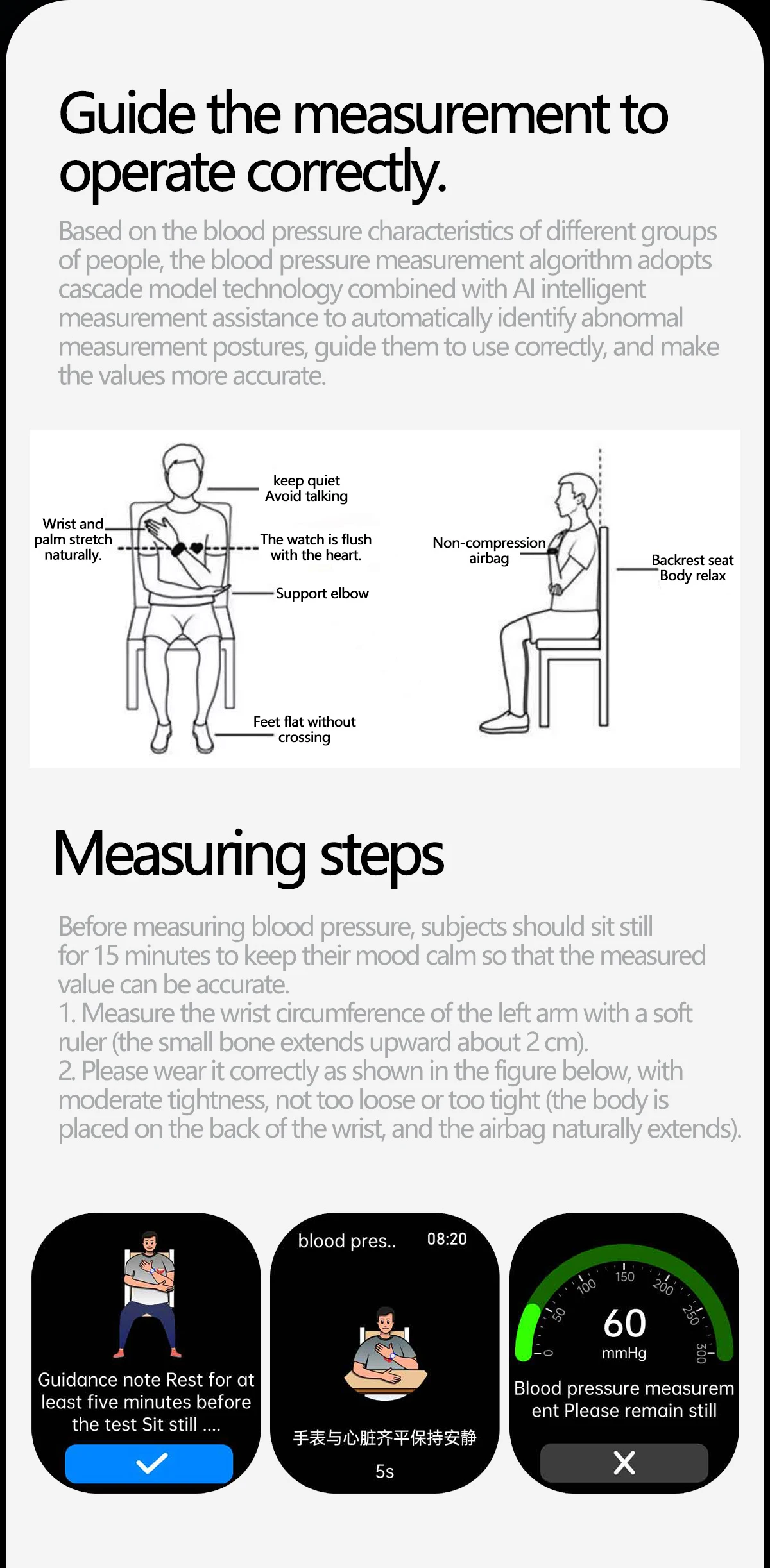 Guide the measurement to operate correctly.

Based on the blood pressure characteristics of different groups of people, the blood pressure measurement algorithm adopts cascade model technology combined with AI intelligent measurement assistance to automatically identify abnormal measurement postures, guide them to use correctly, and make the values more accurate.

Wrist and palm stretch naturally.

keep quiet Avoid talking

The watch is flush with the heart.

Support elbow

Feet flat without crossing

Non-compression airbag

Backrest seat Body relax

Measuring steps

Before measuring blood pressure, subjects should sit still for 15 minutes to keep their mood calm so that the measured value can be accurate.
1. Measure the wrist circumference of the left arm with a soft ruler (the small bone extends upward about 2 cm).
2. Please wear it correctly as shown in the figure below, with moderate tightness, not too loose or too tight (the body is placed on the back of the wrist, and the airbag naturally extends).

Guidance note Rest for at least five minutes before the test Sit still ....

blood pres..

08:20

手表与心脏齐平保持安静

5s

0 50 100 150 200 250 300

60

mmHg

Blood pressure measurement Please remain still