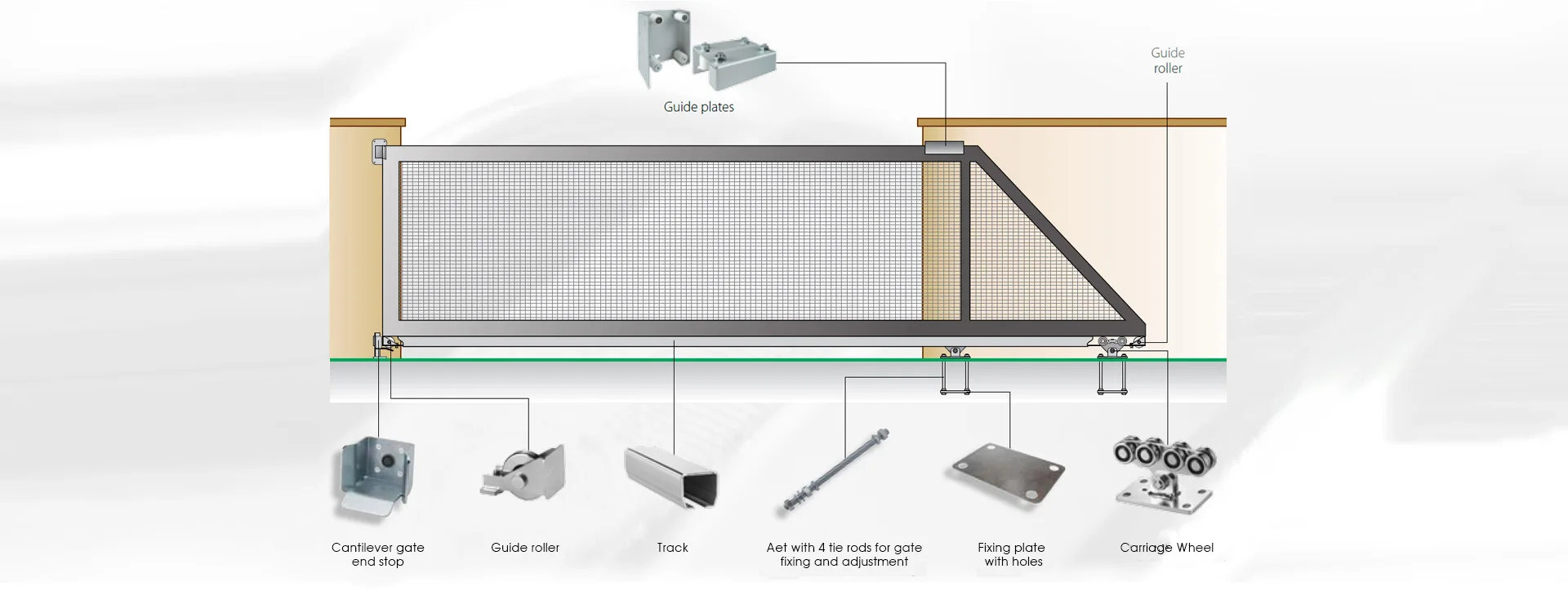 Guide plates

Guide roller

Cantilever gate end stop

Guide roller

Track

Aet with 4 tie rods for gate fixing and adjustment

Fixing plate with holes

Carriage Wheel