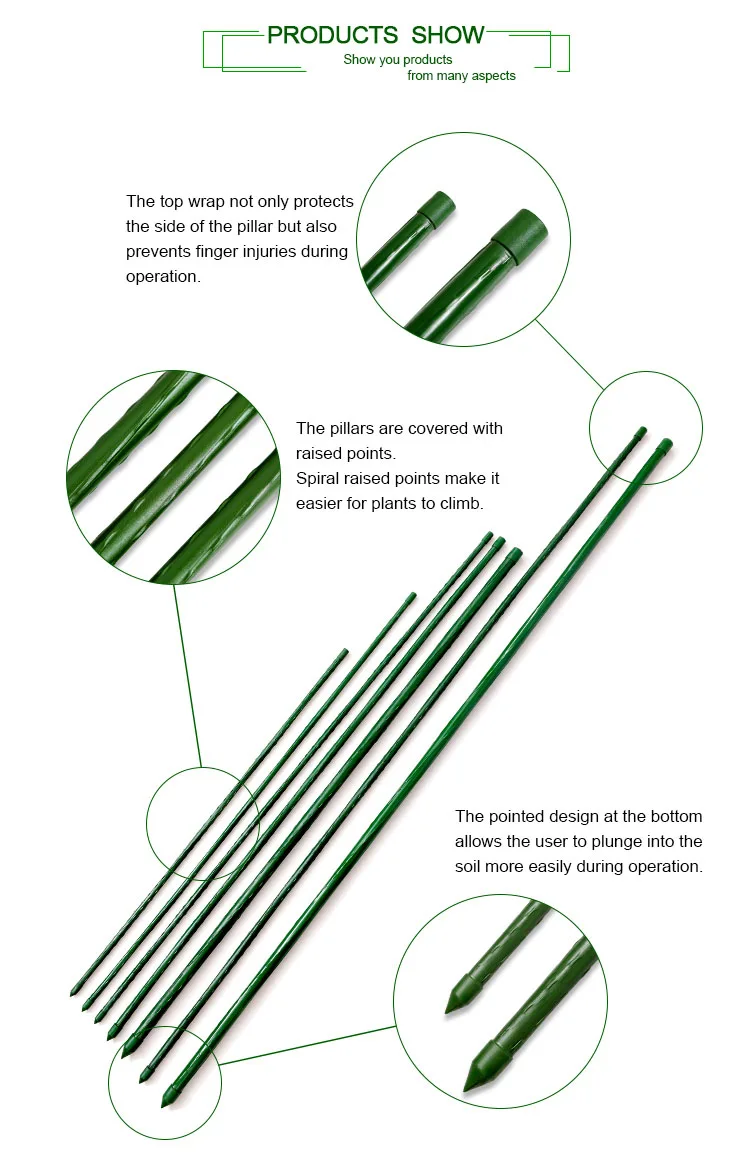 PRODUCTS SHOW
Show you products from many aspects

The top wrap not only protects the side of the pillar but also prevents finger injuries during operation.

The pillars are covered with raised points.
Spiral raised points make it easier for plants to climb.

The pointed design at the bottom allows the user to plunge into the soil more easily during operation.