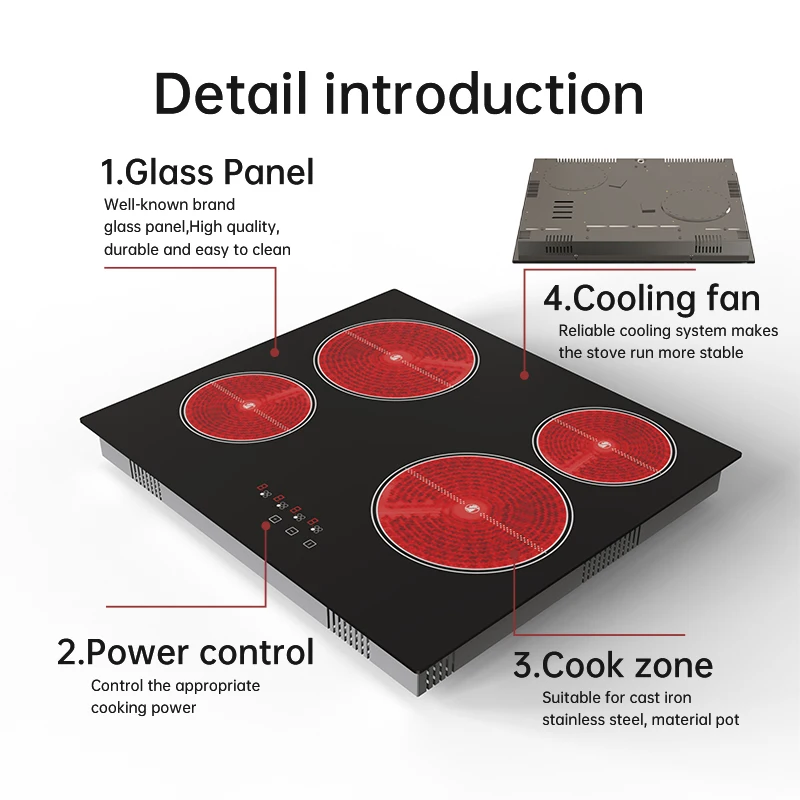 Detail introduction

1.Glass Panel
Well-known brand glass panel,High quality, durable and easy to clean

4.Cooling fan
Reliable cooling system makes the stove run more stable

2.Power control
Control the appropriate cooking power

3.Cook zone
Suitable for cast iron stainless steel, material pot