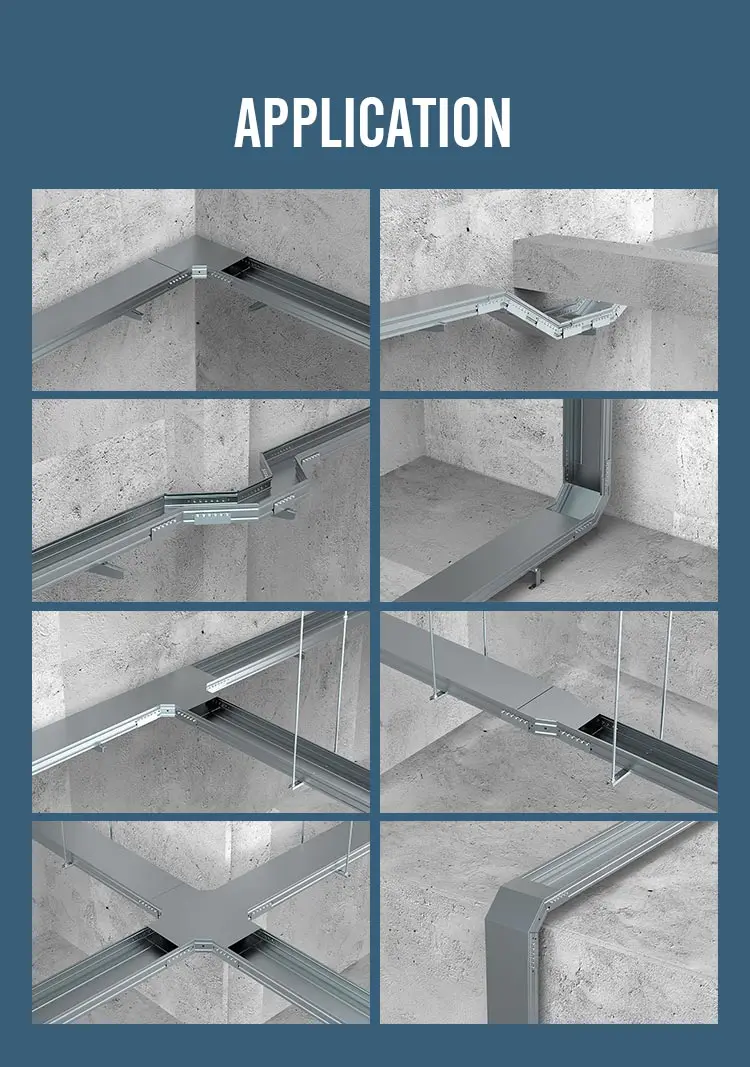 APPLICATION