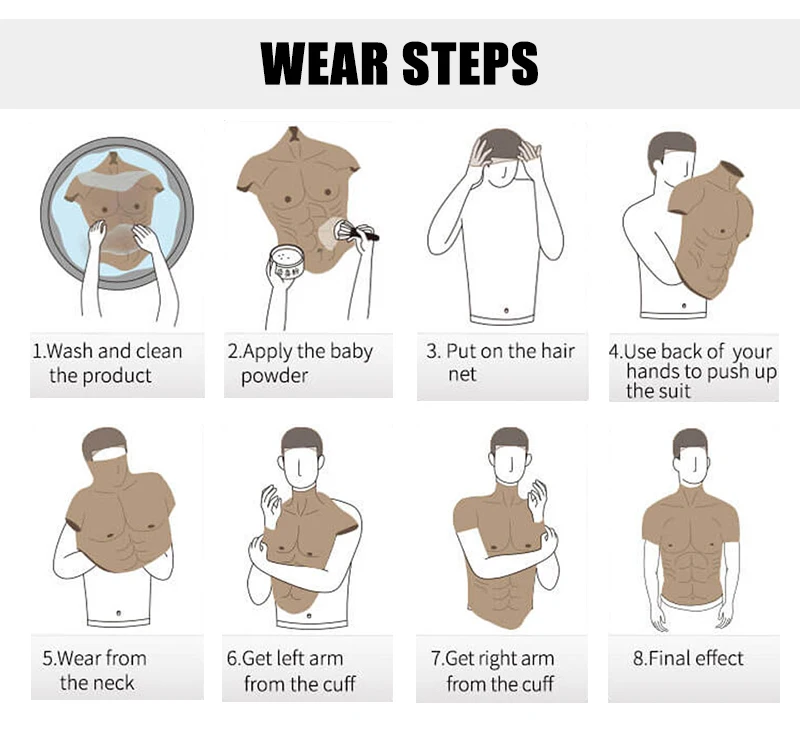 WEAR STEPS

1.Wash and clean the product

2.Apply the baby powder

3. Put on the hair net

4.Use back of your hands to push up the suit

5.Wear from the neck

6.Get left arm from the cuff

7.Get right arm from the cuff

8.Final effect