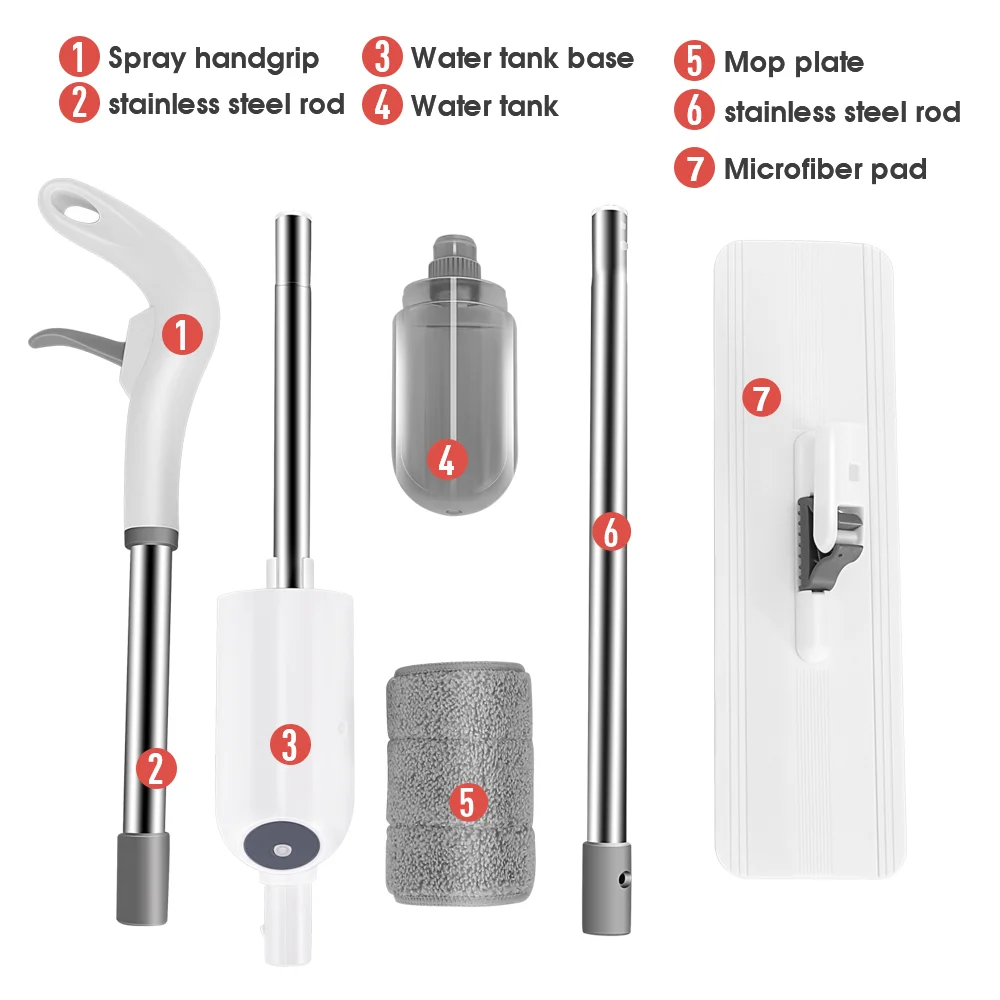 1 Spray handgrip
2 stainless steel rod
3 Water tank base
4 Water tank
5 Mop plate
6 stainless steel rod
7 Microfiber pad

1
2
3
4
5
6
7