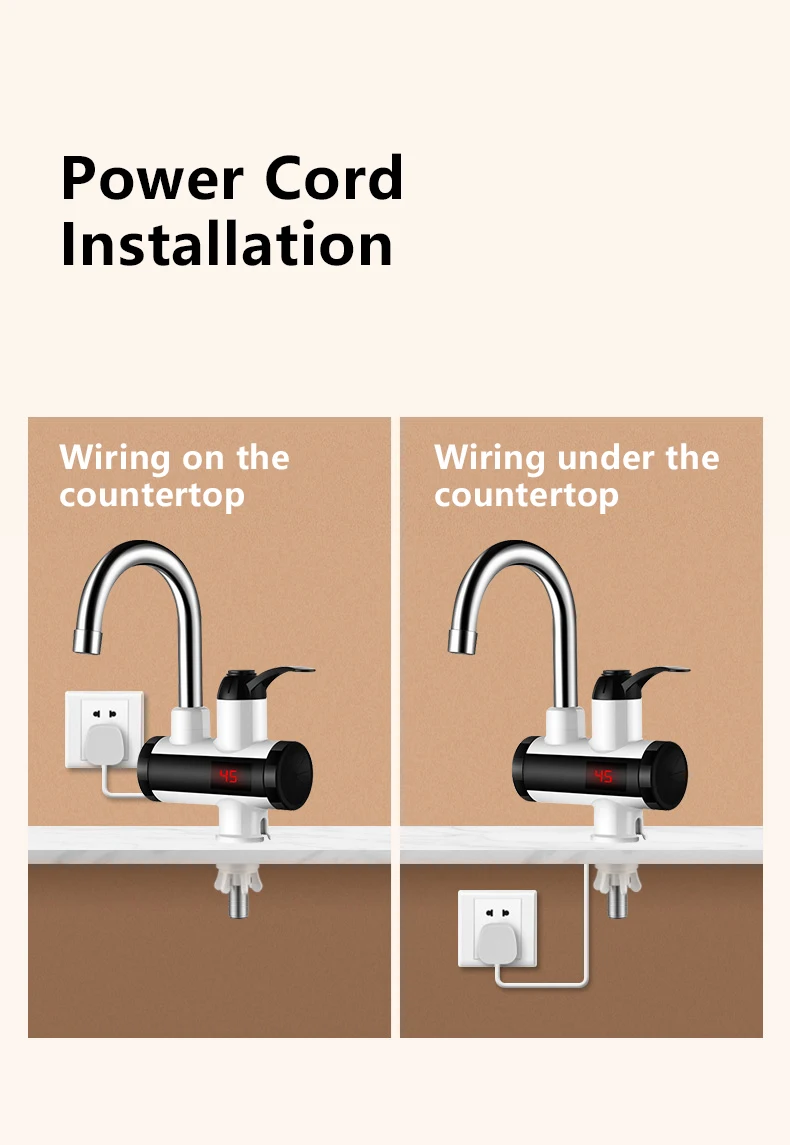 Power Cord Installation

Wiring on the countertop

45

Wiring under the countertop

45