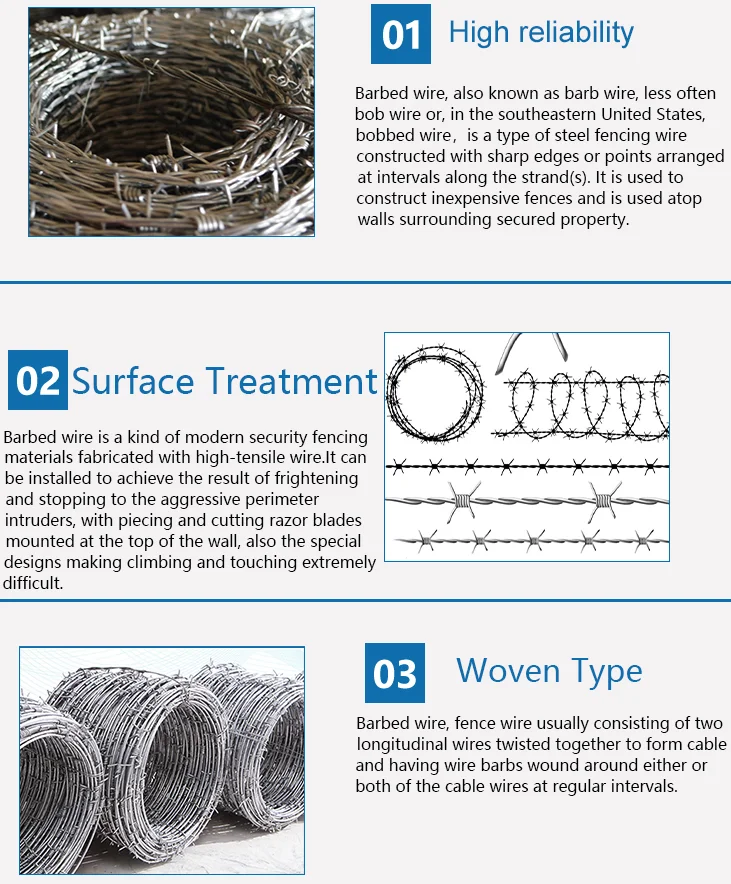 01 High reliability

Barbed wire, also known as barb wire, less often bob wire or, in the southeastern United States, bobbed wire， is a type of steel fencing wire constructed with sharp edges or points arranged at intervals along the strand(s). It is used to construct inexpensive fences and is used atop walls surrounding secured property.

02 Surface Treatment

Barbed wire is a kind of modern security fencing materials fabricated with high-tensile wire.It can be installed to achieve the result of frightening and stopping to the aggressive perimeter intruders, with piecing and cutting razor blades mounted at the top of the wall, also the special designs making climbing and touching extremely difficult.

03 Woven Type

Barbed wire, fence wire usually consisting of two longitudinal wires twisted together to form cable and having wire barbs wound around either or both of the cable wires at regular intervals.