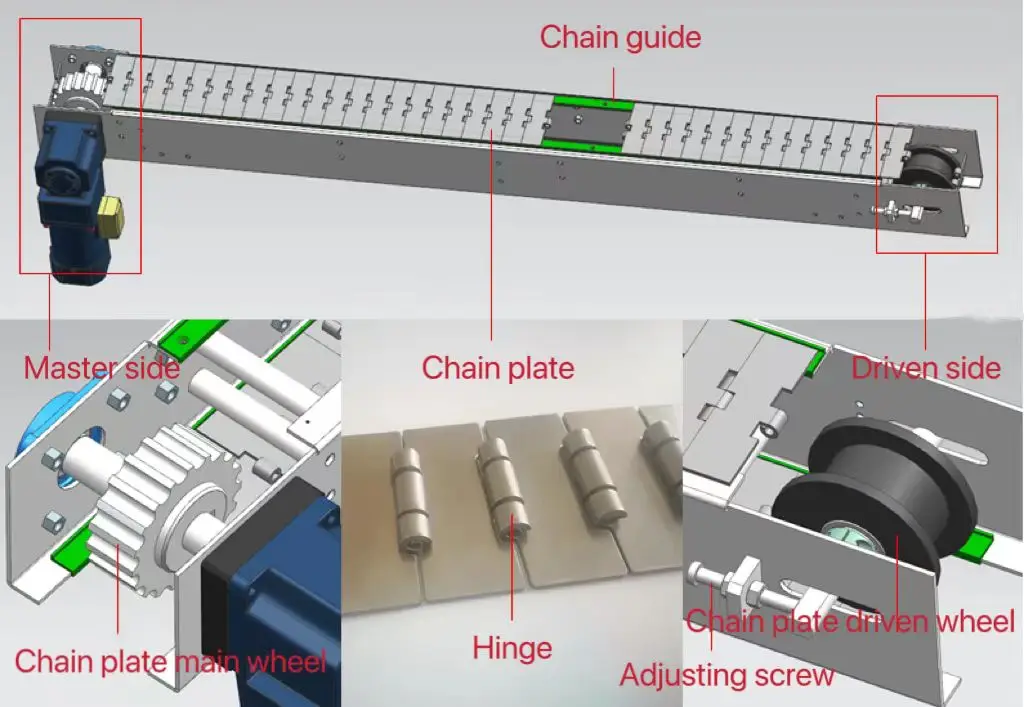 Chain guide

Master side

Chain plate

Driven side

Chain plate main wheel

Hinge

Chain plate driven wheel

Adjusting screw