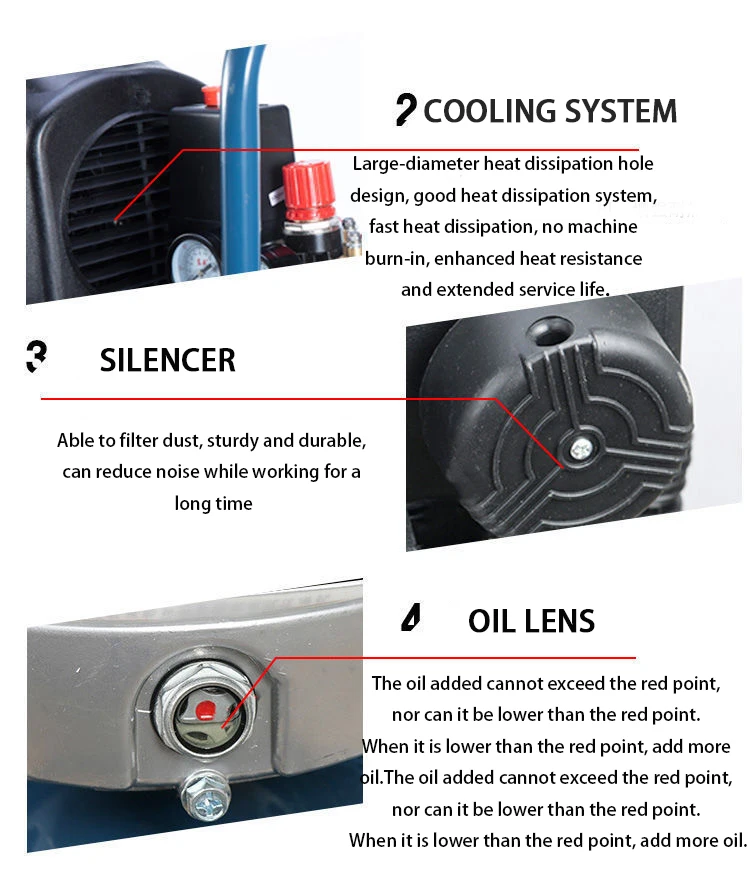 2 COOLING SYSTEM

Large-diameter heat dissipation hole design, good heat dissipation system, fast heat dissipation, no machine burn-in, enhanced heat resistance and extended service life.

3 SILENCER

Able to filter dust, sturdy and durable, can reduce noise while working for a long time

4 OIL LENS

The oil added cannot exceed the red point, nor can it be lower than the red point. When it is lower than the red point, add more oil.The oil added cannot exceed the red point, nor can it be lower than the red point. When it is lower than the red point, add more oil.