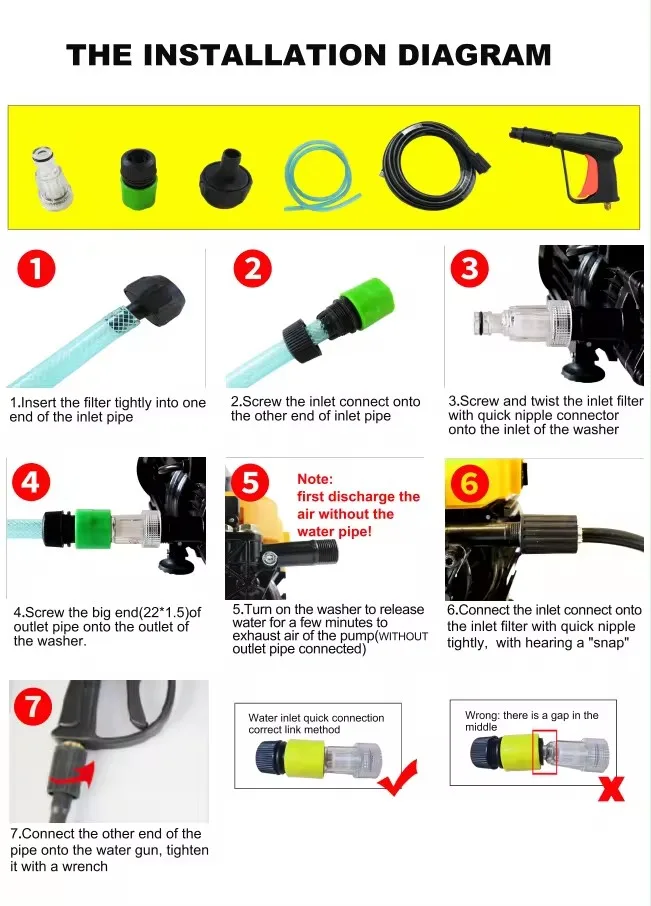 THE INSTALLATION DIAGRAM

1

1.Insert the filter tightly into one end of the inlet pipe

2

2.Screw the inlet connect onto the other end of inlet pipe

3

3.Screw and twist the inlet filter with quick nipple connector onto the inlet of the washer

4

4.Screw the big end(22*1.5)of outlet pipe onto the outlet of the washer.

5

Note: first discharge the air without the water pipe!

5.Turn on the washer to release water for a few minutes to exhaust air of the pump(WITHOUT outlet pipe connected)

6

6.Connect the inlet connect onto the inlet filter with quick nipple tightly, with hearing a "snap"

7

7.Connect the other end of the pipe onto the water gun, tighten it with a wrench

Water inlet quick connection correct link method

Wrong: there is a gap in the middle