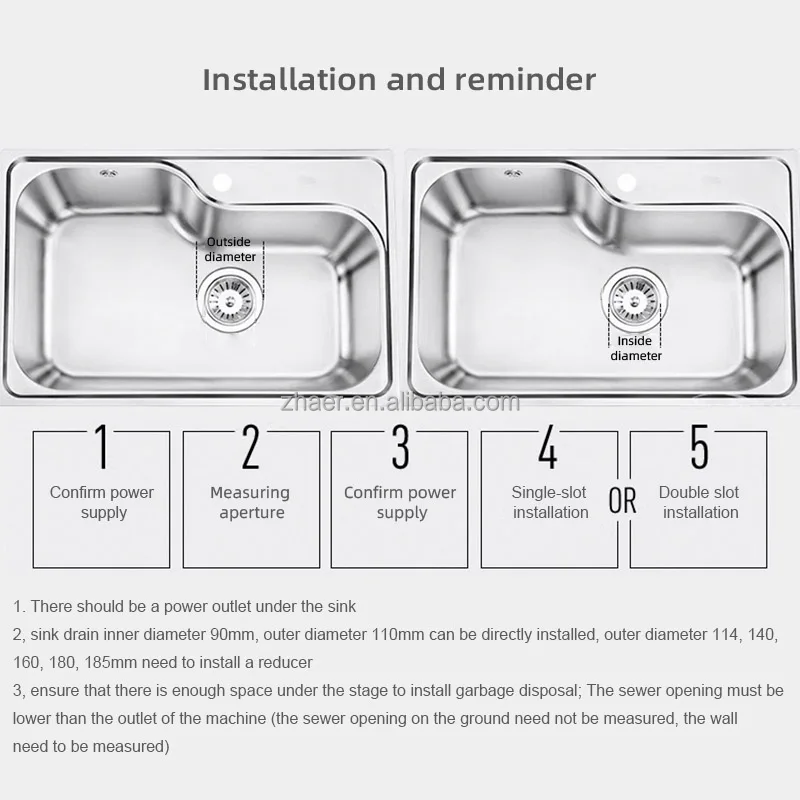 Installation and reminder

Outside diameter

Inside diameter

zhaer.en.alibaba.com

1
Confirm power supply

2
Measuring aperture

3
Confirm power supply

4
Single-slot installation

OR

5
Double slot installation

1. There should be a power outlet under the sink

2, sink drain inner diameter 90mm, outer diameter 110mm can be directly installed, outer diameter 114, 140, 160, 180, 185mm need to install a reducer

3, ensure that there is enough space under the stage to install garbage disposal; The sewer opening must be lower than the outlet of the machine (the sewer opening on the ground need not be measured, the wall need to be measured)