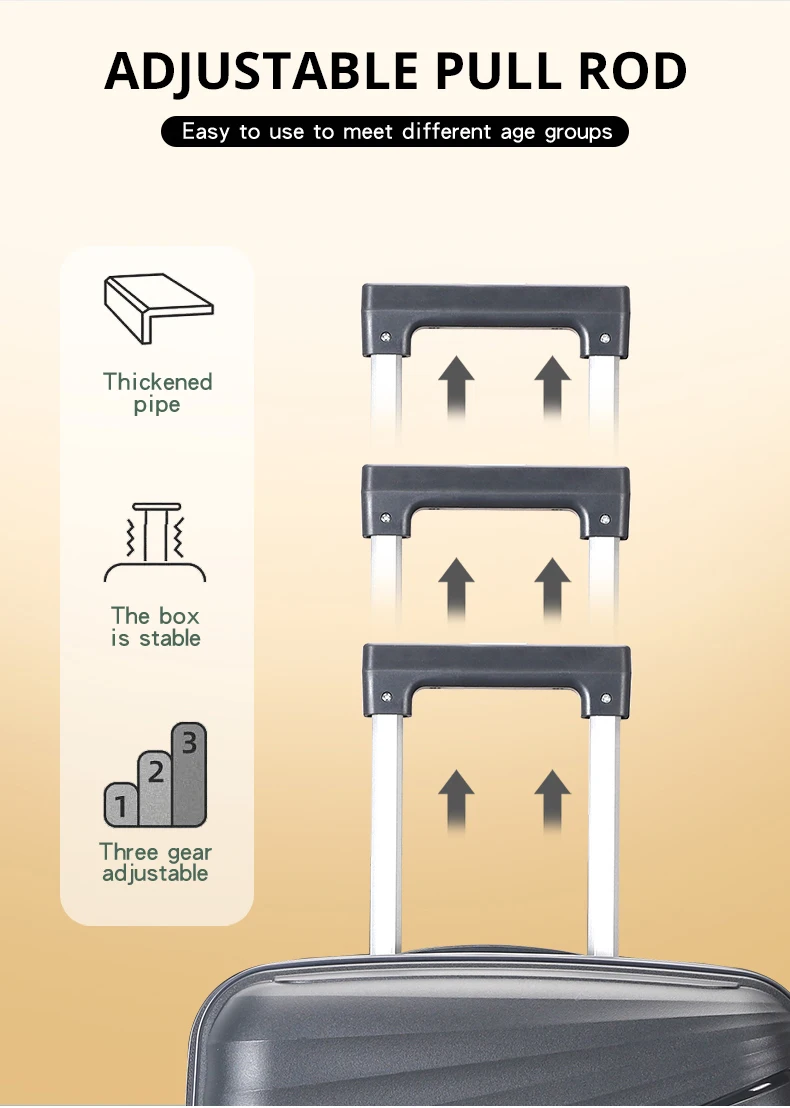 ADJUSTABLE PULL ROD

Easy to use to meet different age groups

Thickened pipe

The box is stable

1 2 3

Three gear adjustable