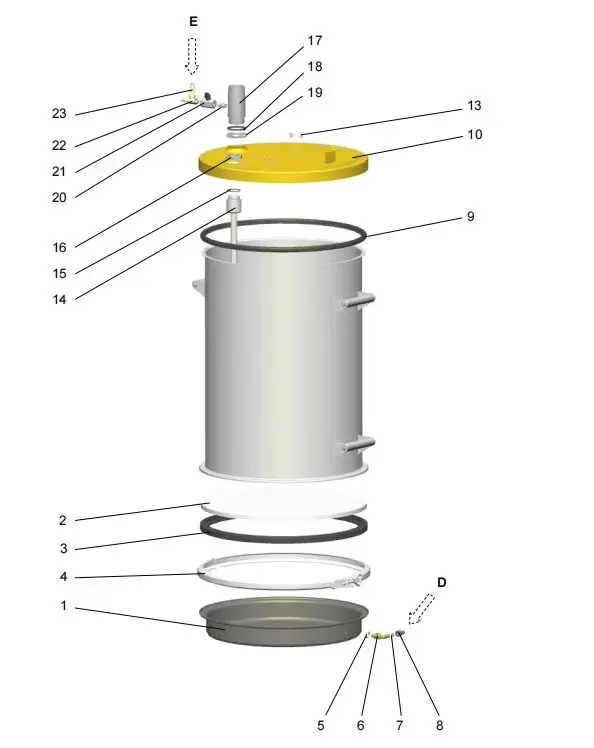 E
17
18
19
13
10
23
22
21
20
16
15
14
9
2
3
4
1
D
5
6
7
8