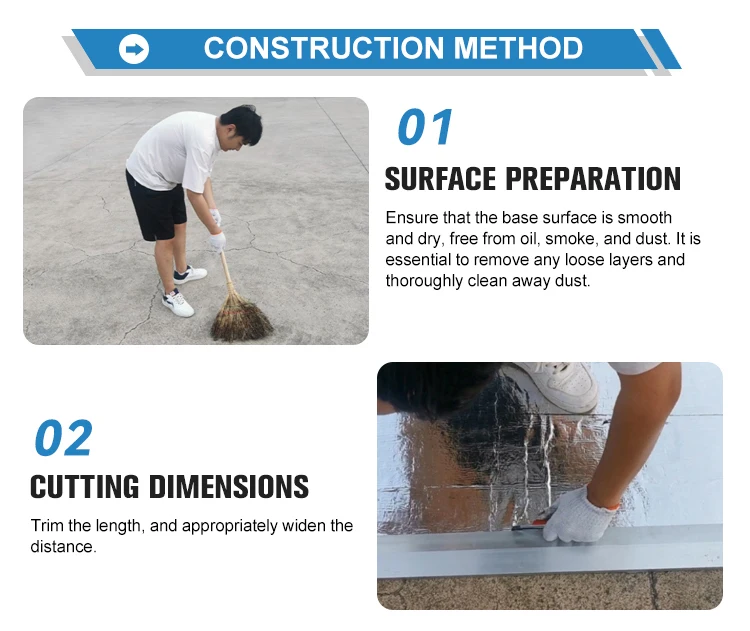 CONSTRUCTION METHOD

01

SURFACE PREPARATION

Ensure that the base surface is smooth and dry, free from oil, smoke, and dust. It is essential to remove any loose layers and thoroughly clean away dust.

02

CUTTING DIMENSIONS

Trim the length, and appropriately widen the distance.